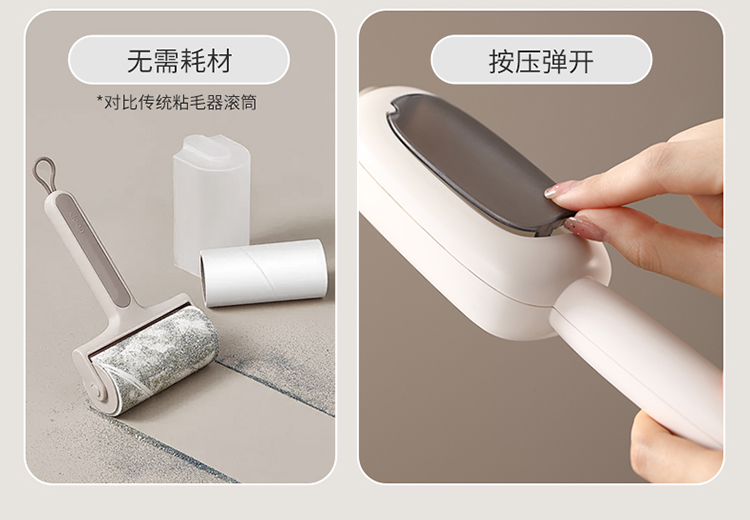 无需耗材

*对比传统粘毛器滚筒

按压弹开