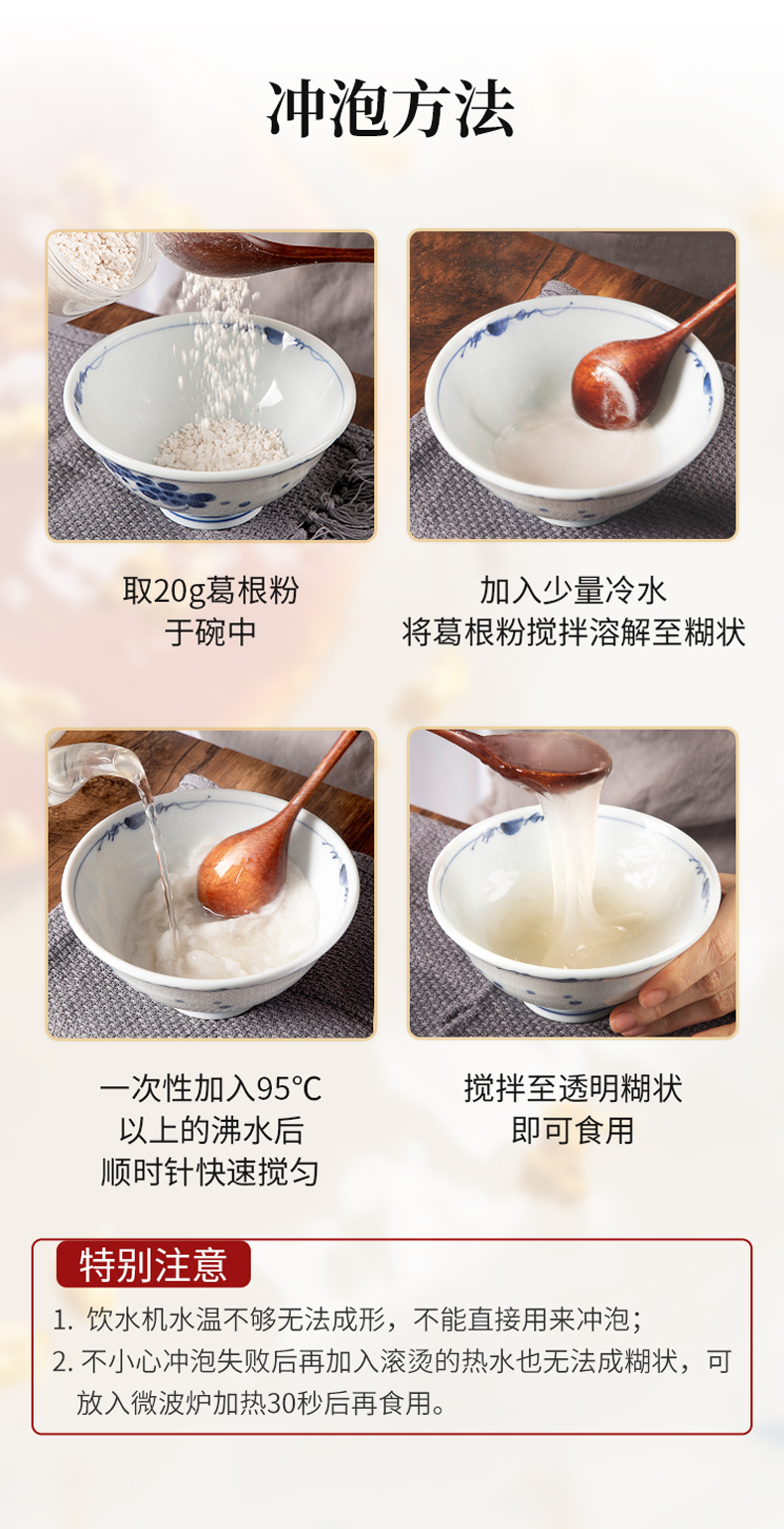 冲泡方法

取20g葛根粉
于碗中

加入少量冷水
将葛根粉搅拌溶解至糊状

一次性加入95°C
以上的沸水后
顺时针快速搅匀

搅拌至透明糊状
即可食用

特别注意

1. 饮水机水温不够无法成形，不能直接用来冲泡；
2. 不小心冲泡失败后再加入滚烫的热水也无法成糊状，可放入微波炉加热30秒后再食用。