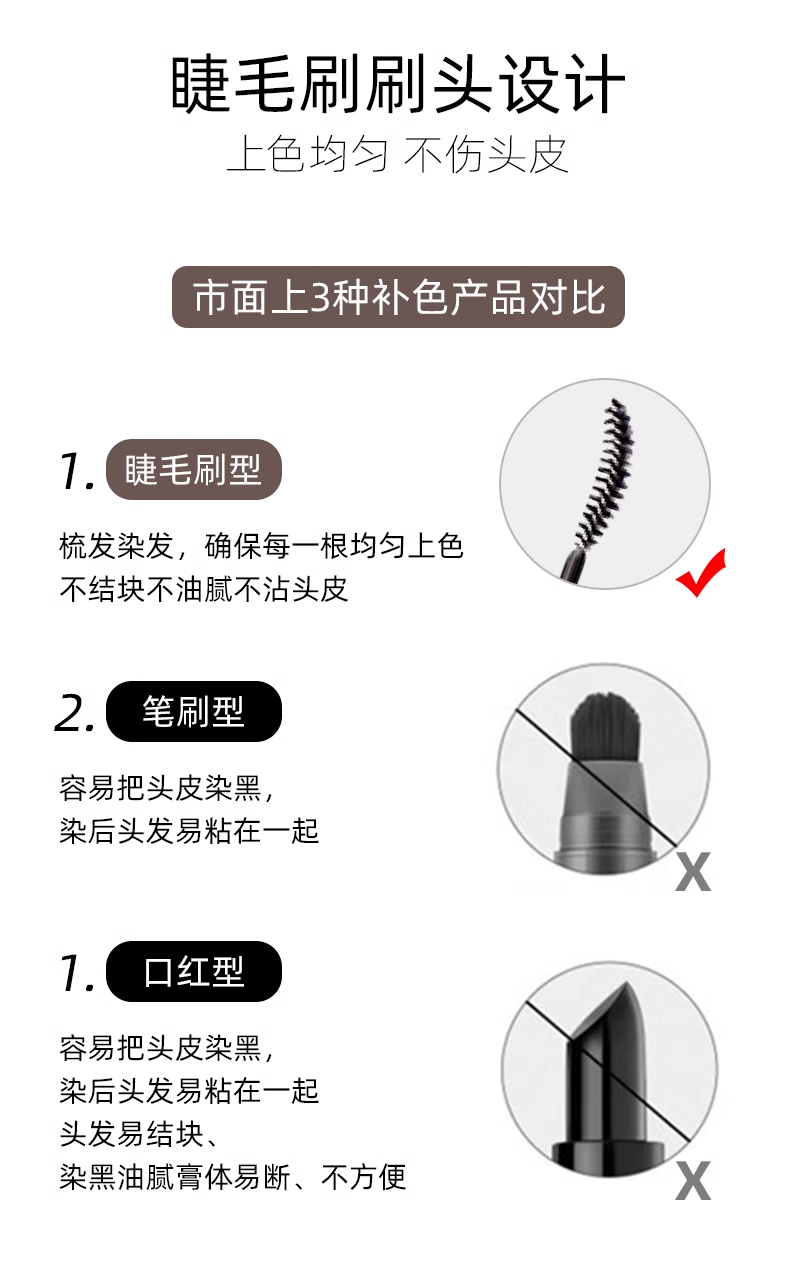 睫毛刷刷头设计

上色均匀 不伤头皮

市面上3种补色产品对比

1. 睫毛刷型

梳发染发，确保每一根均匀上色
不结块不油腻不沾头皮

2. 笔刷型

容易把头皮染黑，
染后头发易粘在一起

X

1. 口红型

容易把头皮染黑，
染后头发易粘在一起
头发易结块、
染黑油腻膏体易断、不方便

X