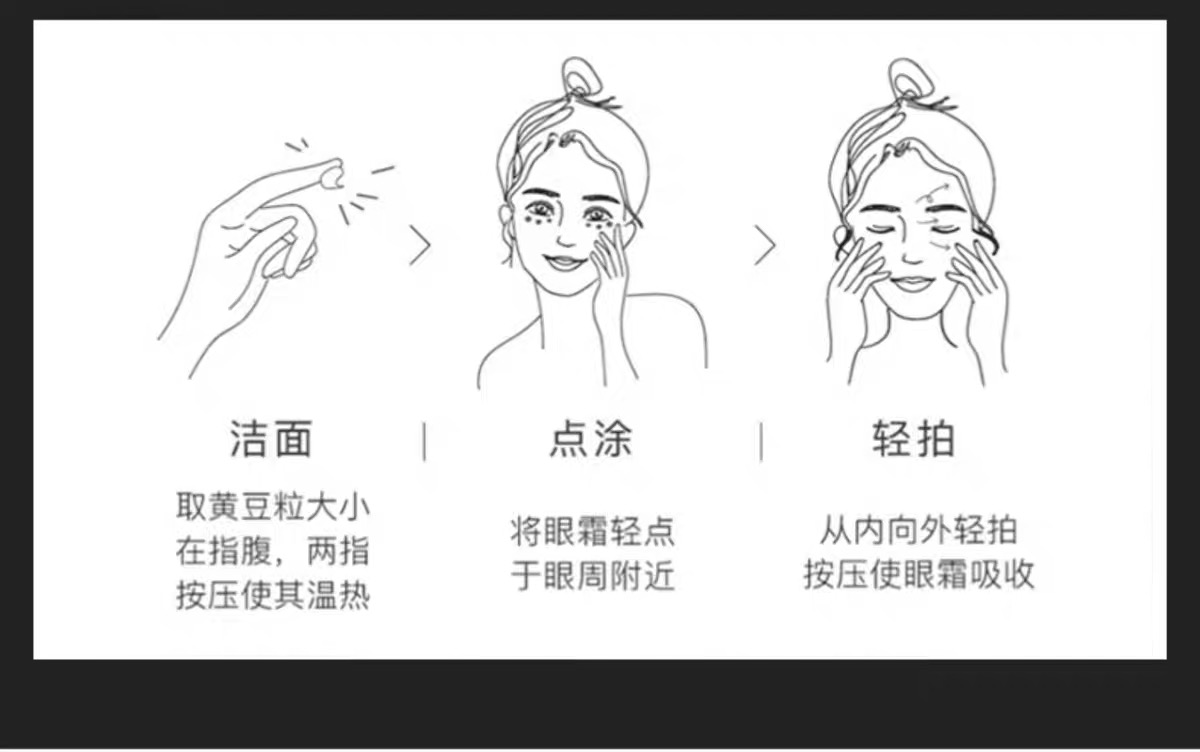 洁面

取黄豆粒大小在指腹，两指按压使其温热

点涂

将眼霜轻点于眼周附近

轻拍

从内向外轻拍按压使眼霜吸收