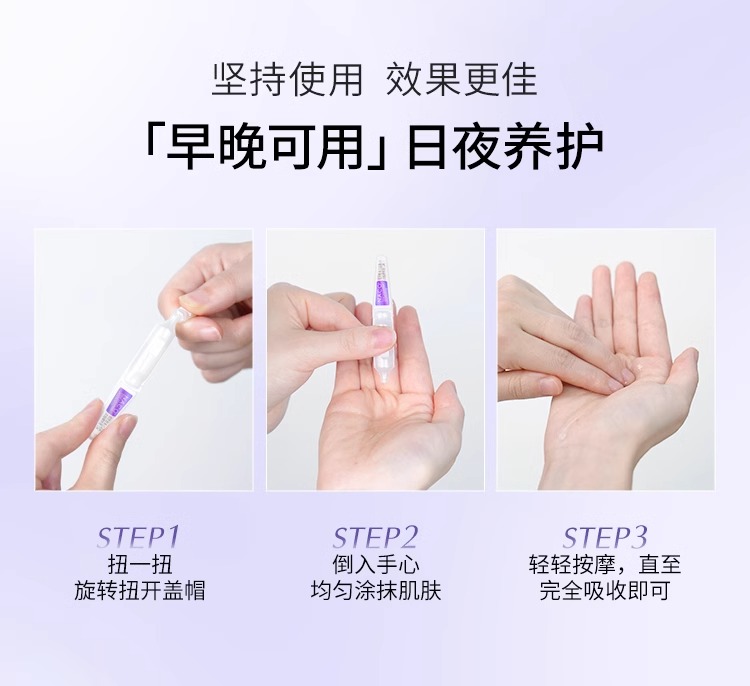 坚持使用 效果更佳

「早晚可用」日夜养护

STEP1
扭一扭
旋转扭开盖帽

STEP2
倒入手心
均匀涂抹肌肤

STEP3
轻轻按摩，直至
完全吸收即可