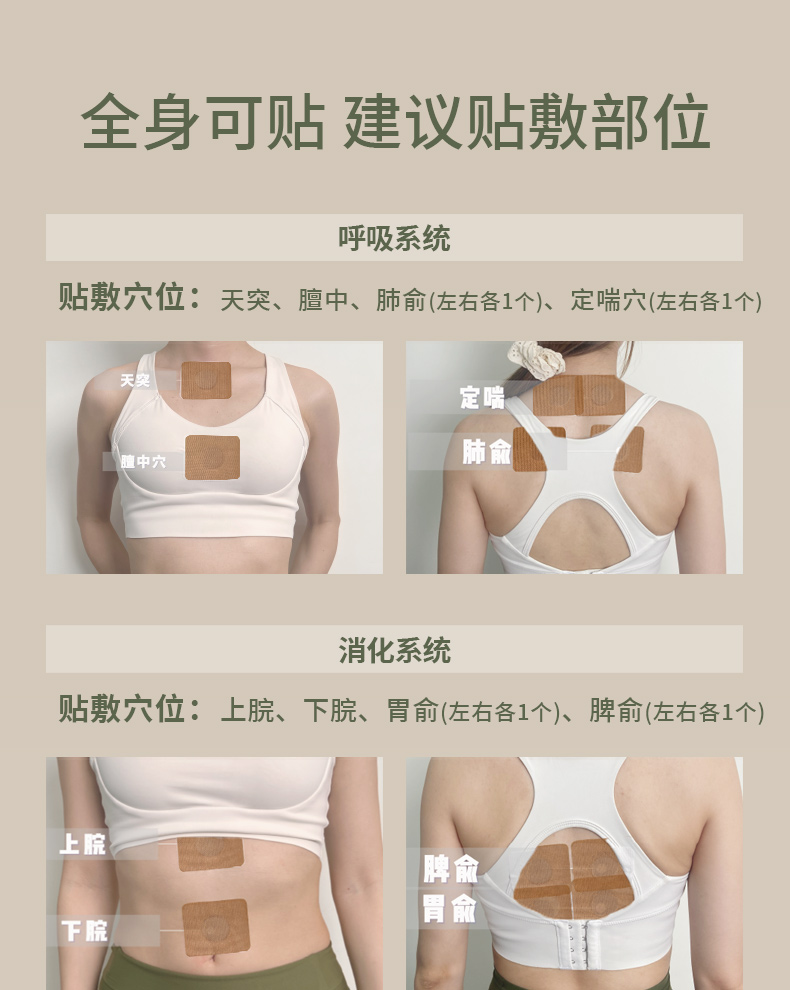 全身可贴 建议贴敷部位

呼吸系统

贴敷穴位：天突、膻中、肺俞(左右各1个)、定喘穴(左右各1个)

天突

膻中穴

定喘

肺俞

消化系统

贴敷穴位：上脘、下脘、胃俞(左右各1个)、脾俞(左右各1个)

上脘

下脘

脾俞

胃俞