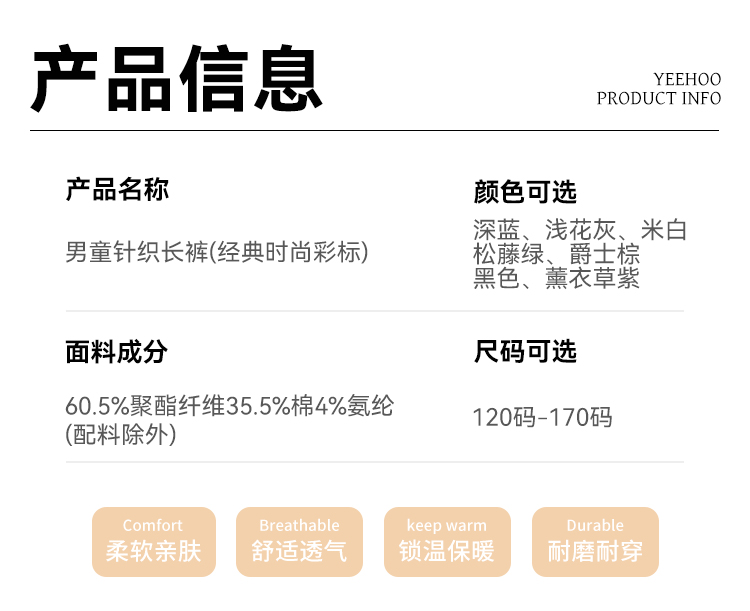 产品信息

YEEHOO
PRODUCT INFO

产品名称

男童针织长裤(经典时尚彩标)

颜色可选

深蓝、浅花灰、米白
松藤绿、爵士棕
黑色、薰衣草紫

面料成分

60.5%聚酯纤维35.5%棉4%氨纶
(配料除外)

尺码可选

120码-170码

Comfort
柔软亲肤

Breathable
舒适透气

keep warm
锁温保暖

Durable
耐磨耐穿