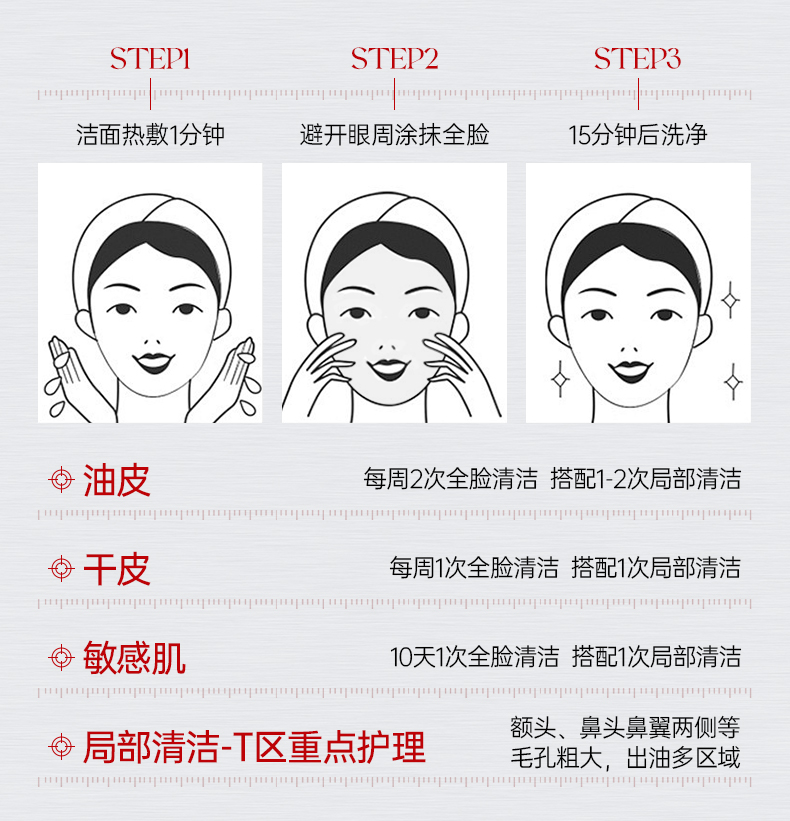 STEP1
洁面热敷1分钟

STEP2
避开眼周涂抹全脸

STEP3
15分钟后洗净

油皮
每周2次全脸清洁 搭配1-2次局部清洁

干皮
每周1次全脸清洁 搭配1次局部清洁

敏感肌
10天1次全脸清洁 搭配1次局部清洁

局部清洁-T区重点护理
额头、鼻头鼻翼两侧等毛孔粗大，出油多区域