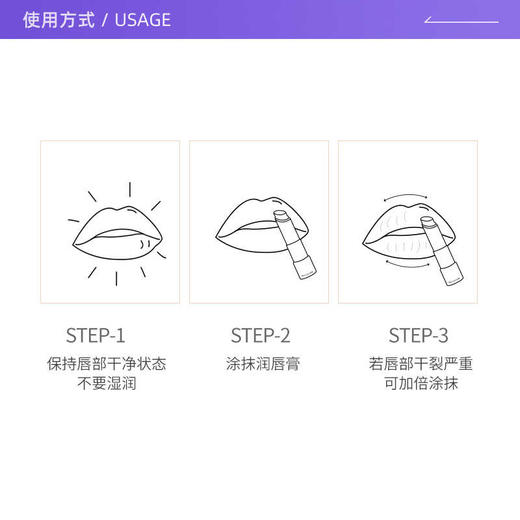 使用方式 / USAGE

STEP-1
保持唇部干净状态
不要湿润

STEP-2
涂抹润唇膏

STEP-3
若唇部干裂严重
可加倍涂抹