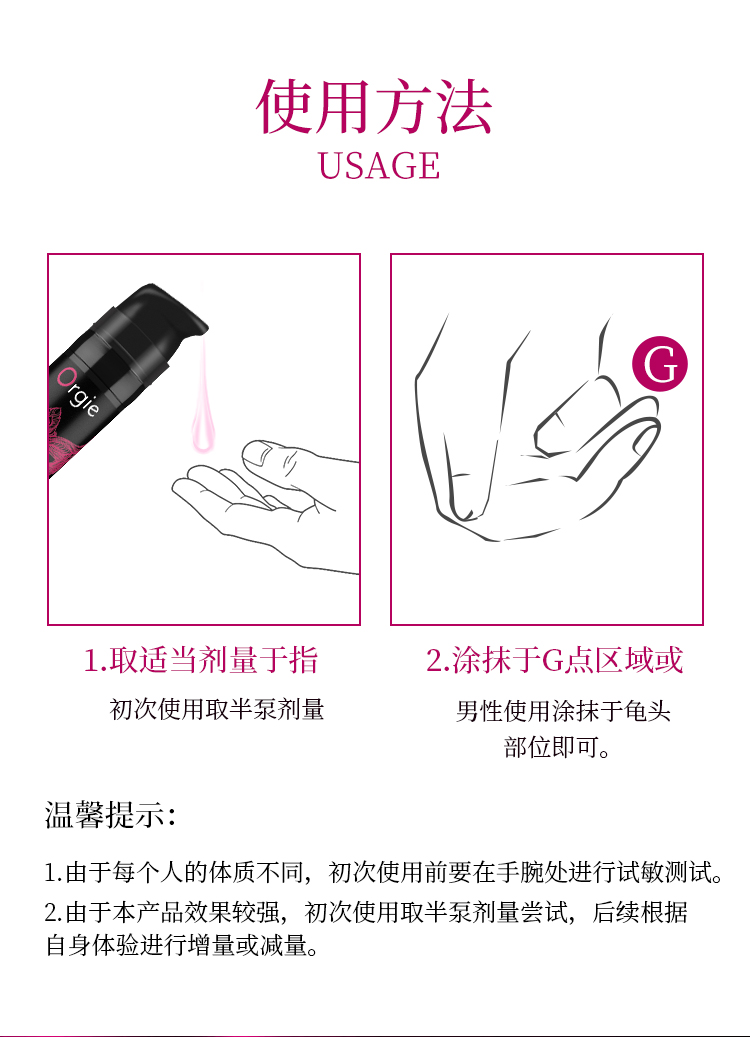 使用方法
USAGE

Orgie

G

1.取适当剂量于指
初次使用取半泵剂量

2.涂抹于G点区域或
男性使用涂抹于龟头部位即可。

温馨提示：

1.由于每个人的体质不同，初次使用前要在手腕处进行试敏测试。

2.由于本产品效果较强，初次使用取半泵剂量尝试，后续根据自身体验进行增量或减量。