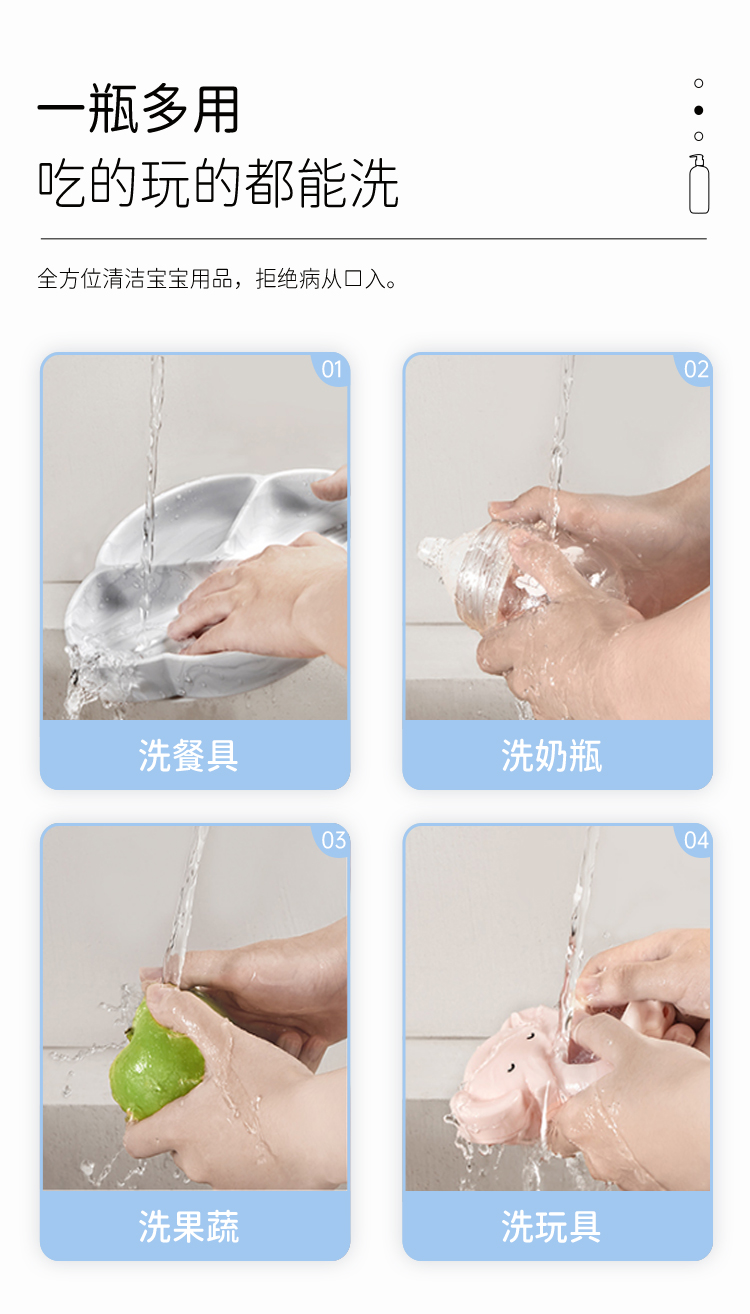 一瓶多用
吃的玩的都能洗

全方位清洁宝宝用品，拒绝病从口入。

01
洗餐具

02
洗奶瓶

03
洗果蔬

04
洗玩具