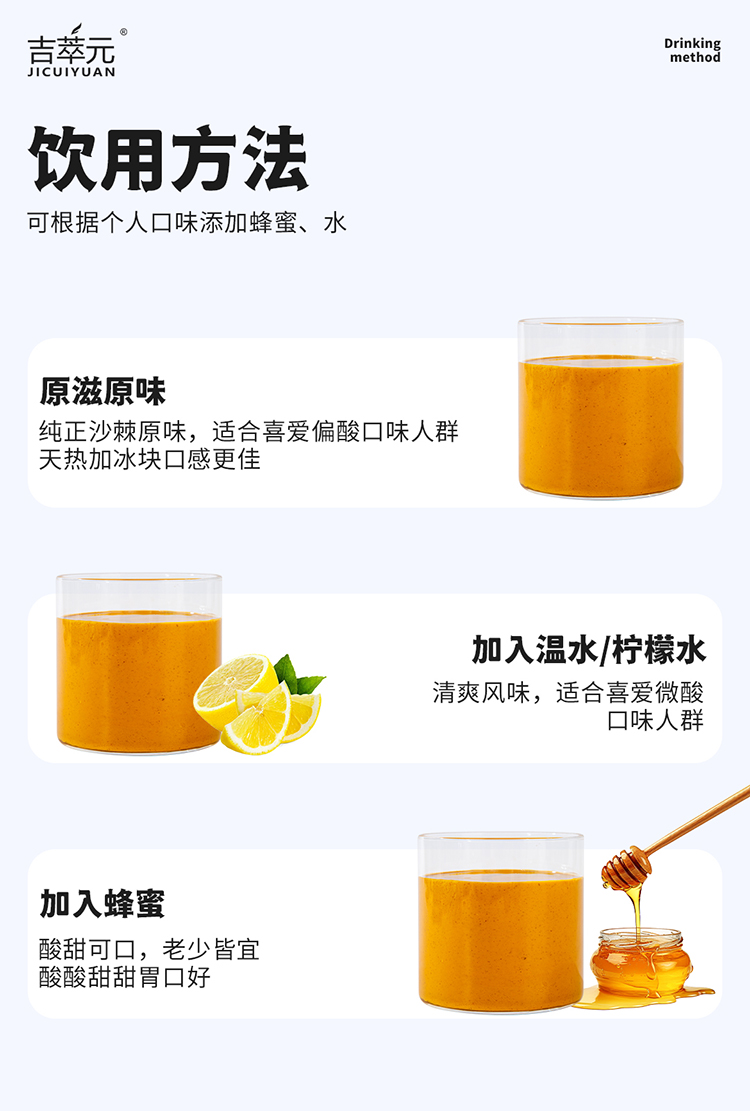 吉萃元®
JICUIYUAN

Drinking method

饮用方法
可根据个人口味添加蜂蜜、水

原滋原味
纯正沙棘原味，适合喜爱偏酸口味人群
天热加冰块口感更佳

加入温水/柠檬水
清爽风味，适合喜爱微酸口味人群

加入蜂蜜
酸甜可口，老少皆宜
酸酸甜甜胃口好