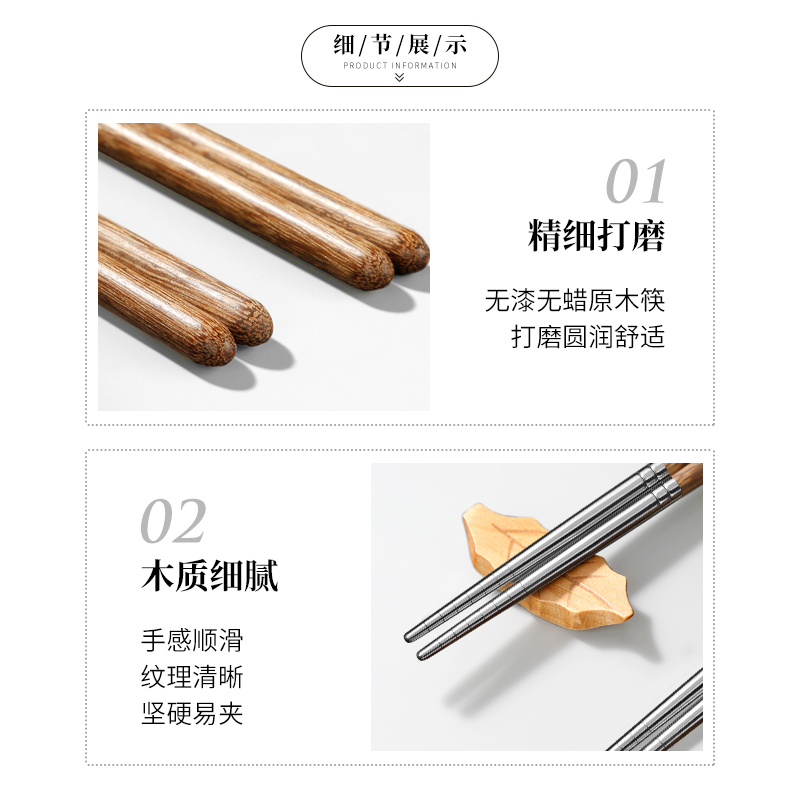 细/节/展/示
PRODUCT INFORMATION

01
精细打磨

无漆无蜡原木筷
打磨圆润舒适

02
木质细腻

手感顺滑
纹理清晰
坚硬易夹