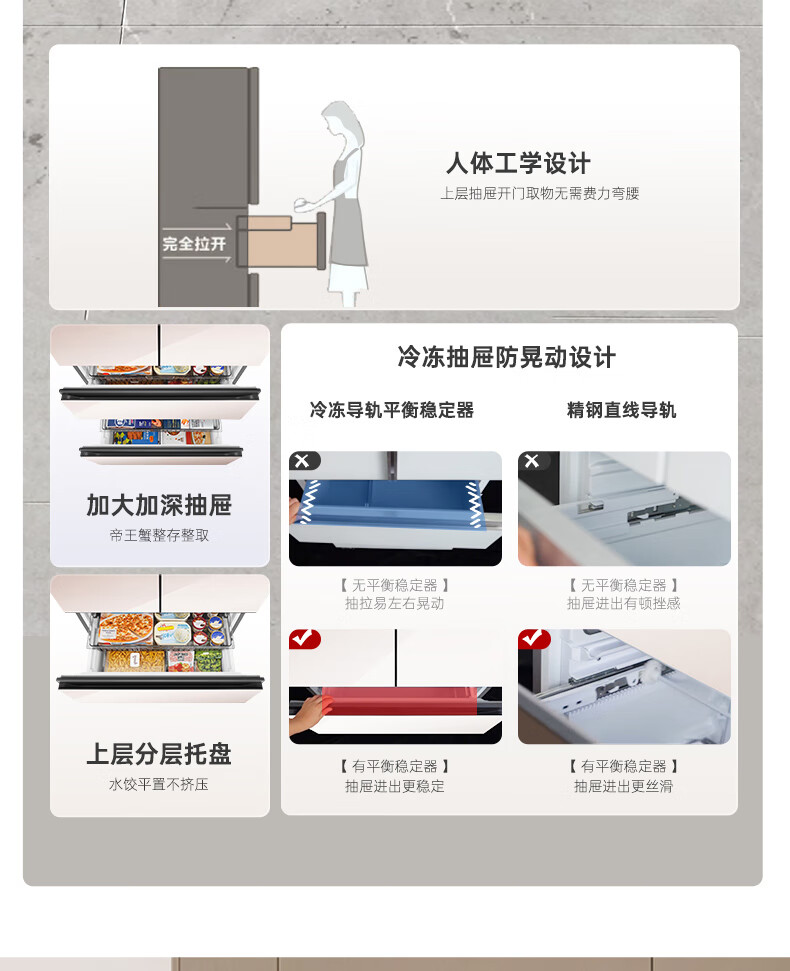 完全拉开

人体工学设计
上层抽屉开门取物无需费力弯腰

加大加深抽屉
帝王蟹整存整取

上层分层托盘
水饺平置不挤压

冷冻抽屉防晃动设计

冷冻导轨平衡稳定器

【 无平衡稳定器 】
抽拉易左右晃动

【 有平衡稳定器 】
抽屉进出更稳定

精钢直线导轨

【 无平衡稳定器 】
抽屉进出有顿挫感

【 有平衡稳定器 】
抽屉进出更丝滑