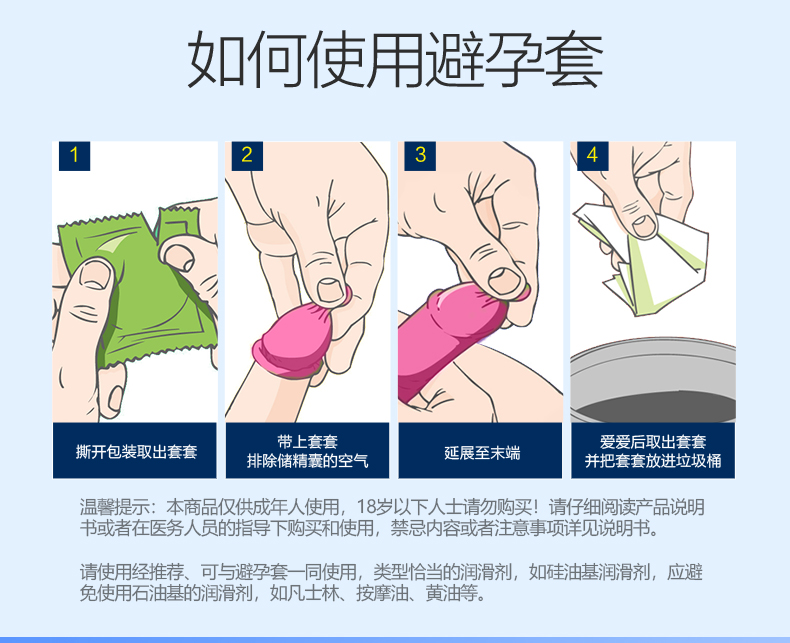 如何使用避孕套

1

撕开包装取出套套

2

带上套套
排除储精囊的空气

3

延展至末端

4

爱爱后取出套套
并把套套放进垃圾桶

温馨提示：本商品仅供成年人使用，18岁以下人士请勿购买！请仔细阅读产品说明书或者在医务人员的指导下购买和使用，禁忌内容或者注意事项详见说明书。

请使用经推荐、可与避孕套一同使用，类型恰当的润滑剂，如硅油基润滑剂，应避免使用石油基的润滑剂，如凡士林、按摩油、黄油等。