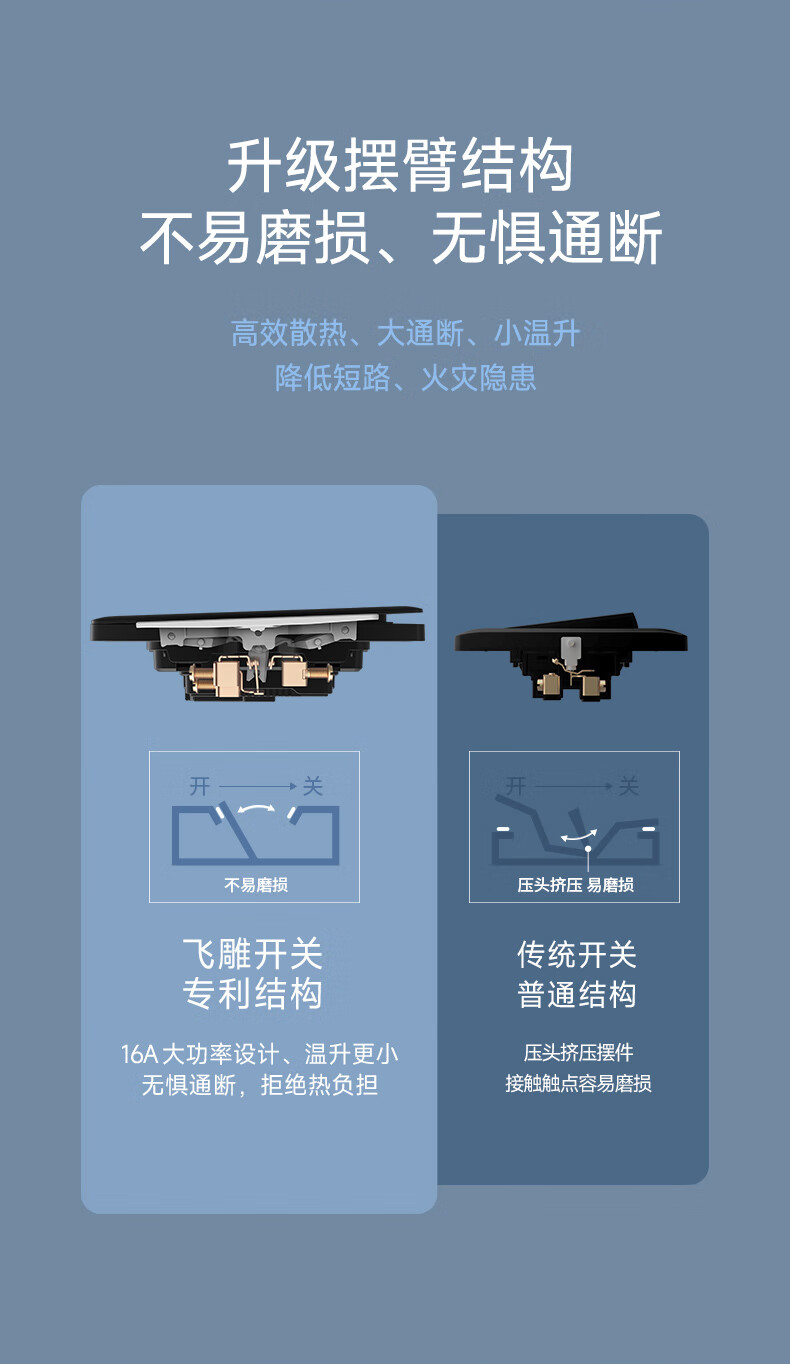 升级摆臂结构
不易磨损、无惧通断

高效散热、大通断、小温升
降低短路、火灾隐患

开 关
不易磨损

飞雕开关
专利结构

16A大功率设计、温升更小
无惧通断，拒绝热负担

开 关
压头挤压 易磨损

传统开关
普通结构

压头挤压摆件
接触触点容易磨损