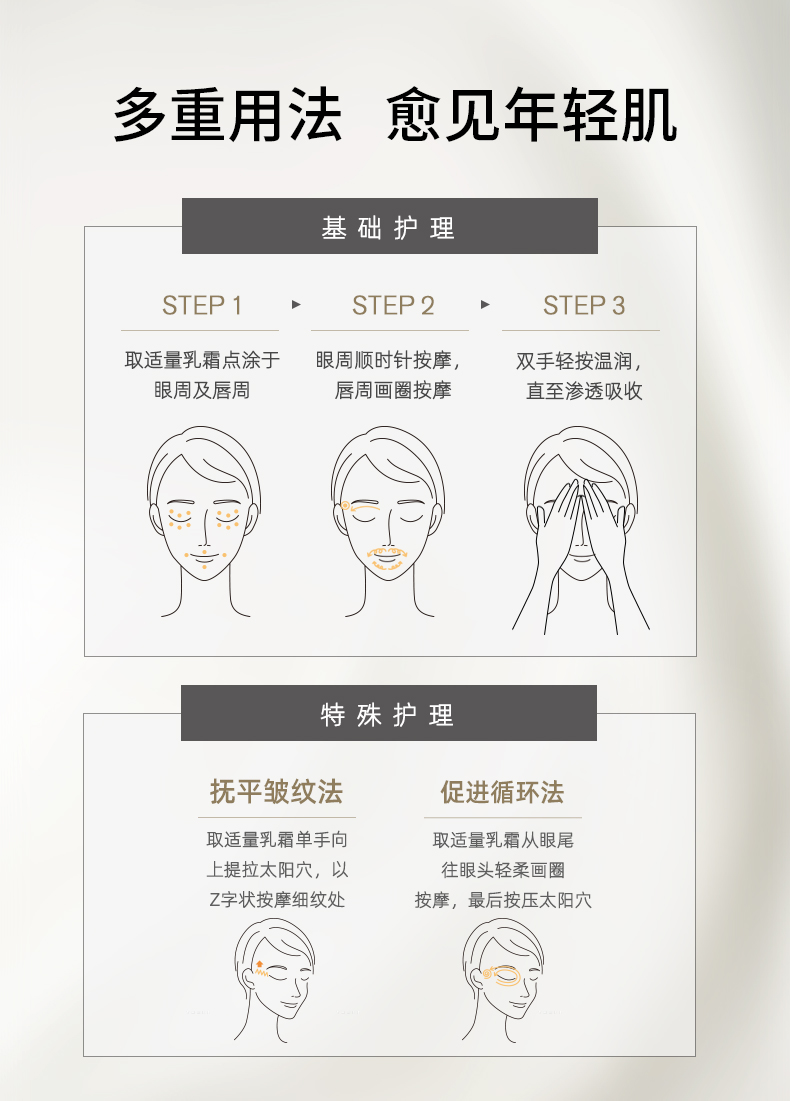 多重用法 愈见年轻肌

基础护理

STEP 1

取适量乳霜点涂于眼周及唇周

STEP 2

眼周顺时针按摩，唇周画圈按摩

STEP 3

双手轻按温润，直至渗透吸收

特殊护理

抚平皱纹法

取适量乳霜单手向上提拉太阳穴，以Z字状按摩细纹处

促进循环法

取适量乳霜从眼尾往眼头轻柔画圈按摩，最后按压太阳穴