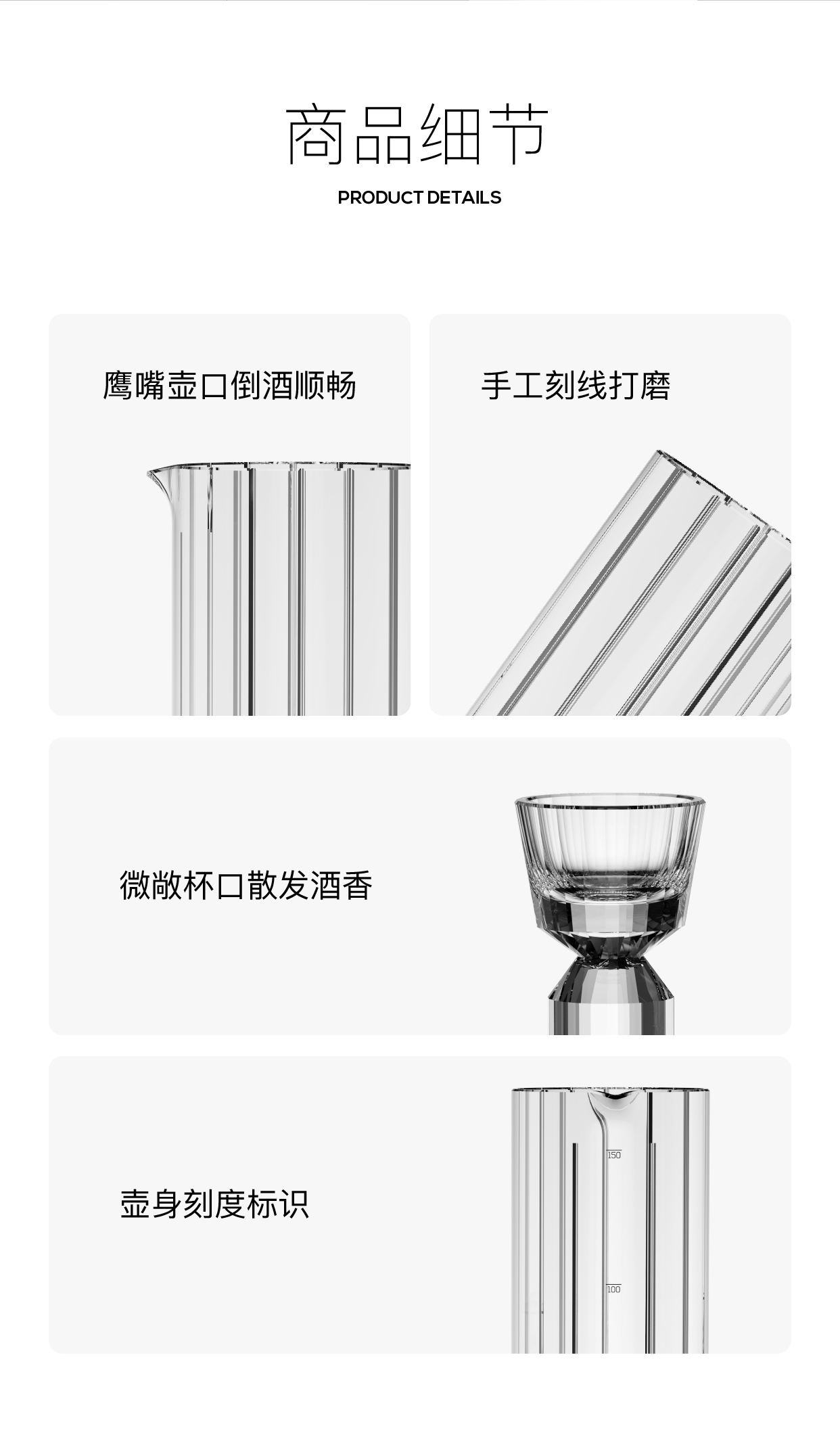 商品细节
PRODUCT DETAILS

鹰嘴壶口倒酒顺畅

手工刻线打磨

微敞杯口散发酒香

壶身刻度标识

150

100