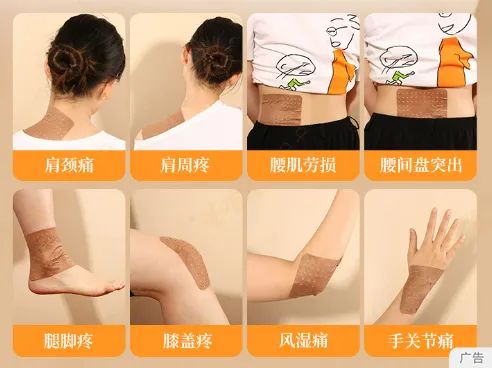 肩颈痛
肩周疼
腰肌劳损
腰间盘突出
腿脚疼
膝盖疼
风湿痛
手关节痛
广告