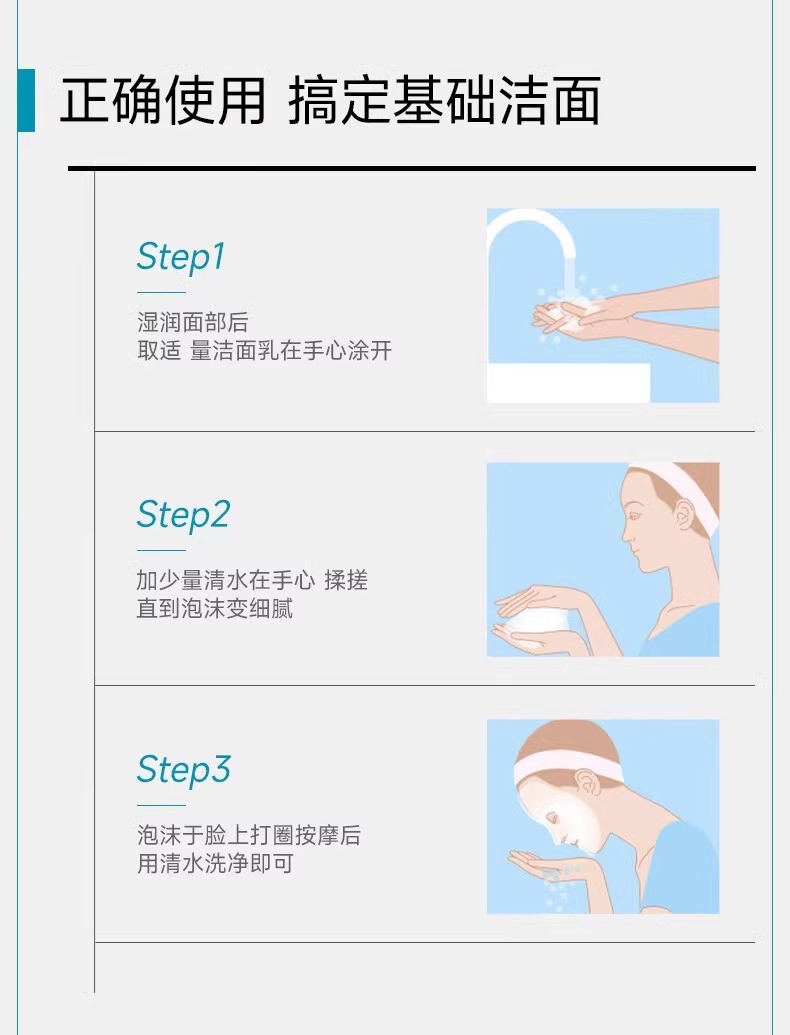 正确使用 搞定基础洁面

Step1

湿润面部后
取适 量洁面乳在手心涂开

Step2

加少量清水在手心 揉搓
直到泡沫变细腻

Step3

泡沫于脸上打圈按摩后
用清水洗净即可