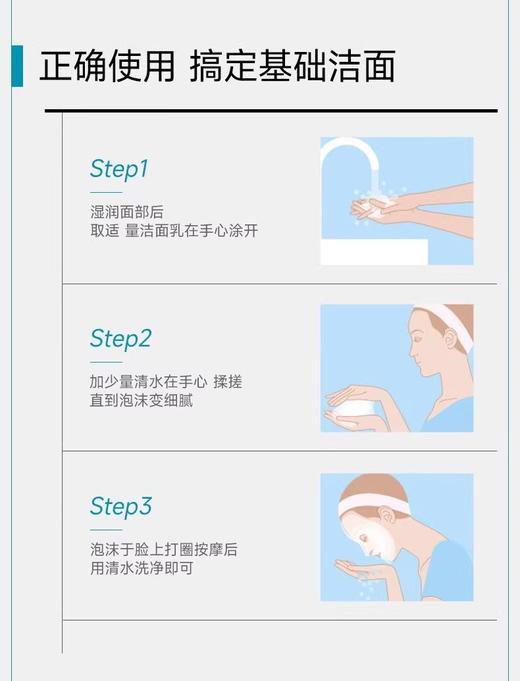 正确使用 搞定基础洁面

Step1

湿润面部后
取适 量洁面乳在手心涂开

Step2

加少量清水在手心 揉搓
直到泡沫变细腻

Step3

泡沫于脸上打圈按摩后
用清水洗净即可