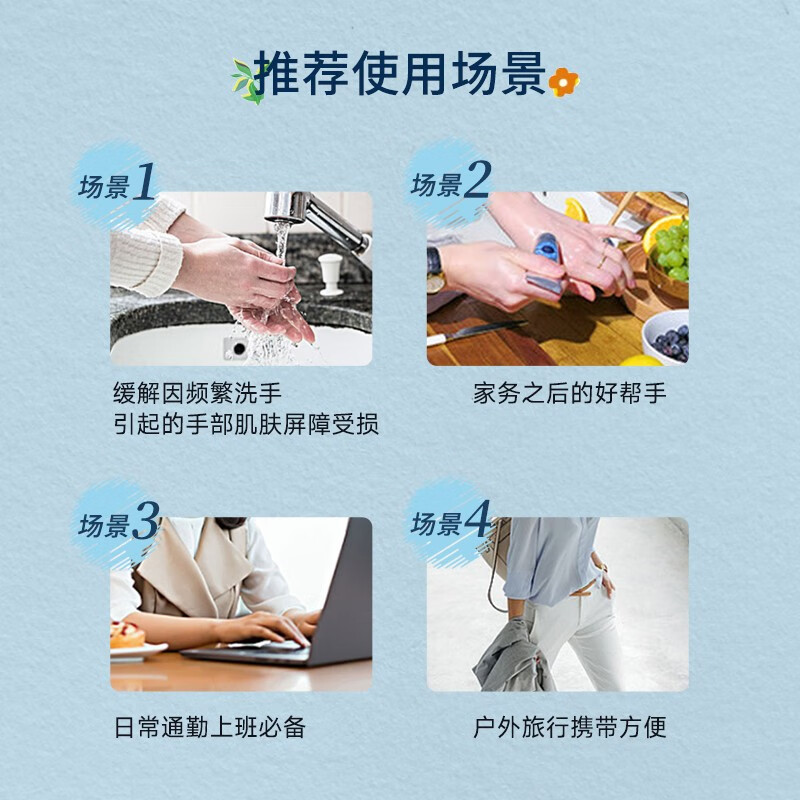 推荐使用场景

场景1

缓解因频繁洗手
引起的手部肌肤屏障受损

场景2

家务之后的好帮手

场景3

日常通勤上班必备

场景4

户外旅行携带方便