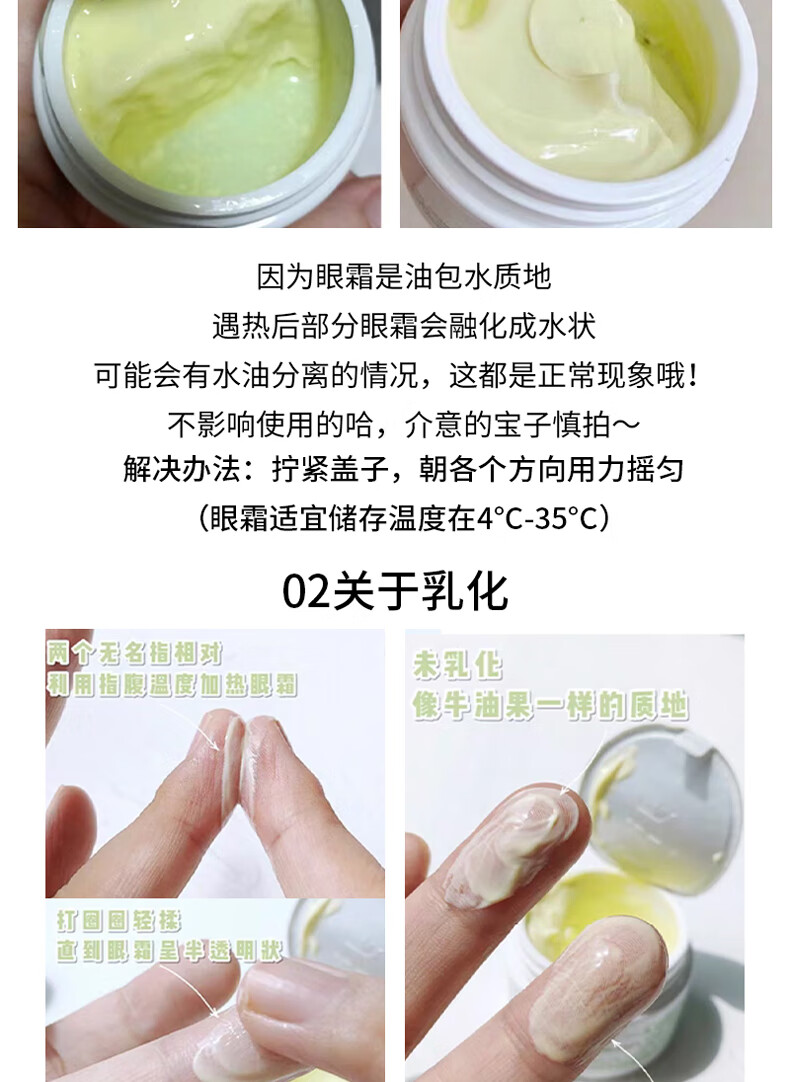 因为眼霜是油包水质地
遇热后部分眼霜会融化成水状
可能会有水油分离的情况，这都是正常现象哦！
不影响使用的哈，介意的宝子慎拍～
解决办法：拧紧盖子，朝各个方向用力摇匀
（眼霜适宜储存温度在4°C-35°C）

02关于乳化

两个无名指相对
利用指腹温度加热眼霜

打圈圈轻揉
直到眼霜呈半透明状

未乳化
像牛油果一样的质地