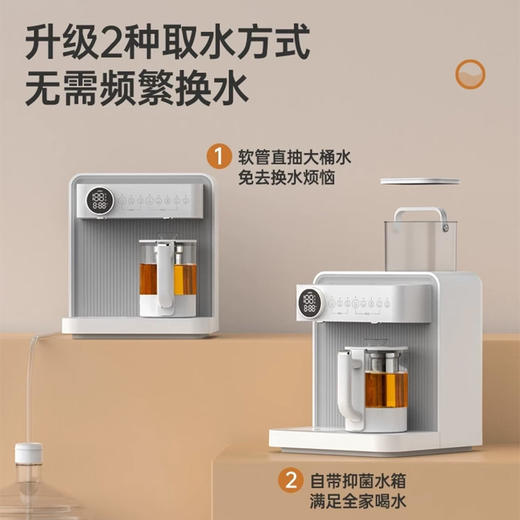 升级2种取水方式
无需频繁换水

1 软管直抽大桶水
免去换水烦恼

2 自带抑菌水箱
满足全家喝水