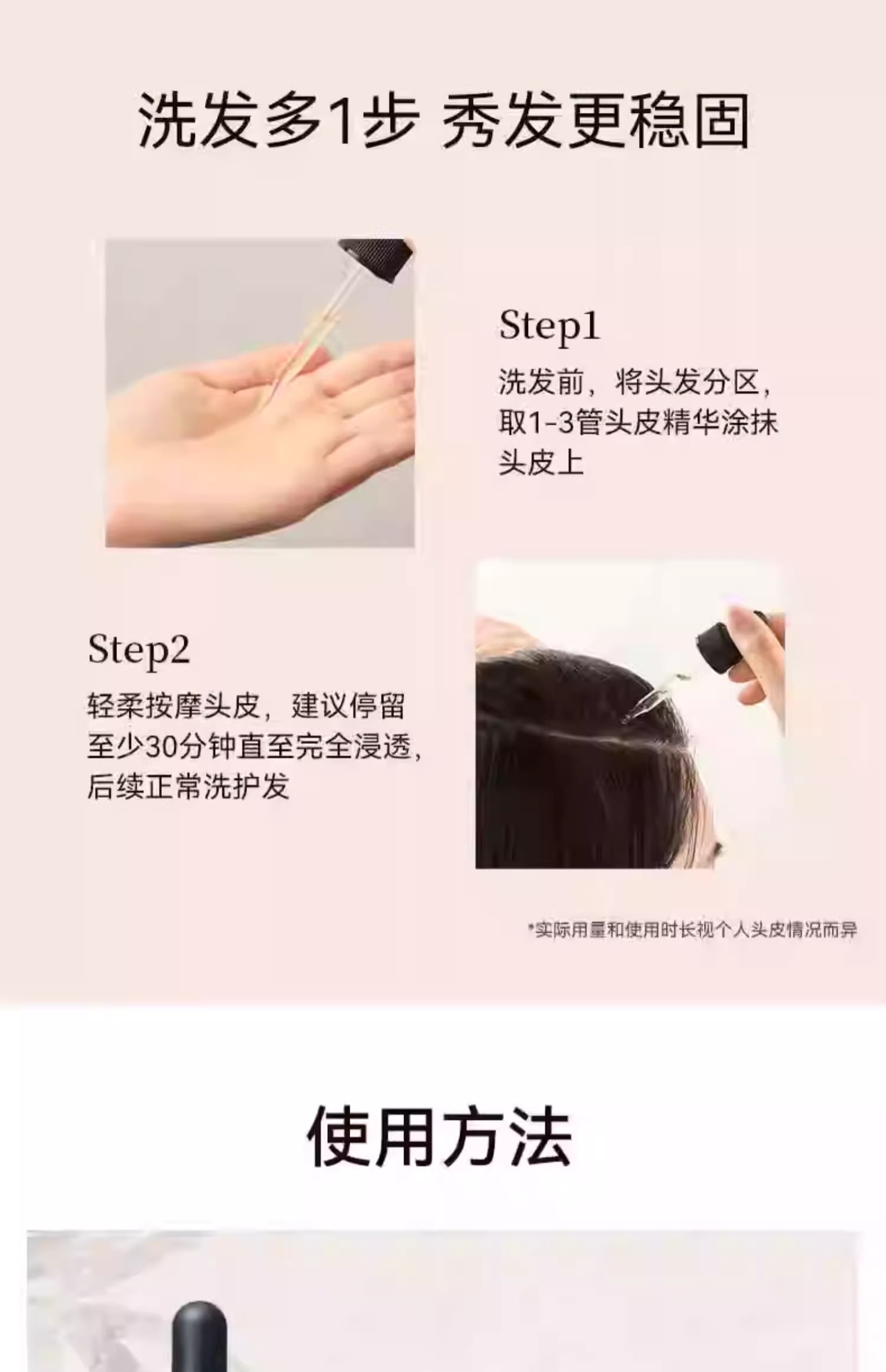 洗发多1步 秀发更稳固

Step1
洗发前，将头发分区，取1-3管头皮精华涂抹头皮上

Step2
轻柔按摩头皮，建议停留至少30分钟直至完全浸透，后续正常洗护发

*实际用量和使用时长视个人头皮情况而异

使用方法