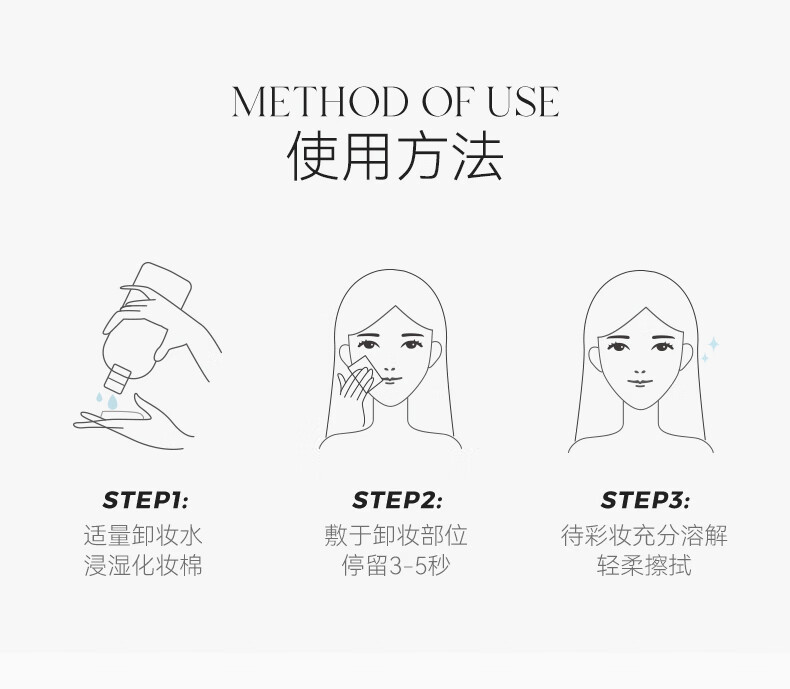 METHOD OF USE
使用方法

STEP1:
适量卸妆水
浸湿化妆棉

STEP2:
敷于卸妆部位
停留3-5秒

STEP3:
待彩妆充分溶解
轻柔擦拭