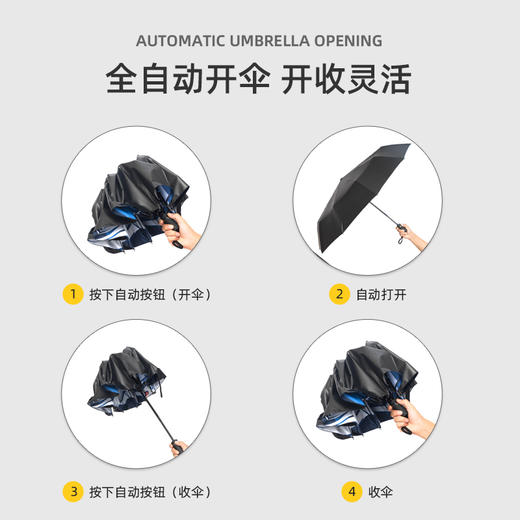 AUTOMATIC UMBRELLA OPENING

全自动开伞 开收灵活

1 按下自动按钮（开伞）

2 自动打开

3 按下自动按钮（收伞）

4 收伞