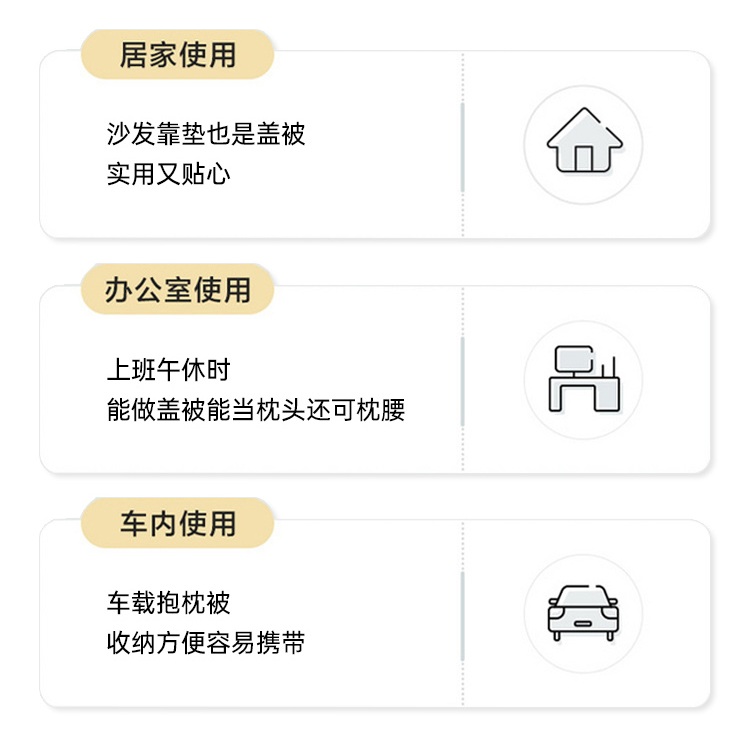 居家使用

沙发靠垫也是盖被
实用又贴心

办公室使用

上班午休时
能做盖被能当枕头还可枕腰

车内使用

车载抱枕被
收纳方便容易携带