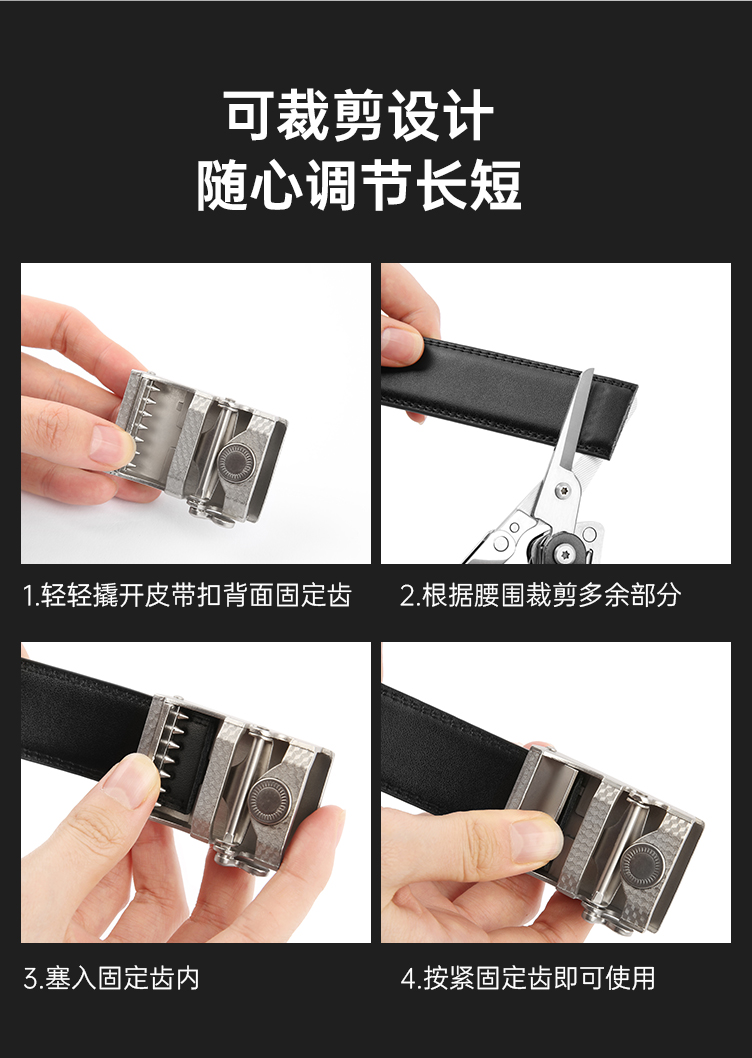 可裁剪设计
随心调节长短

1.轻轻撬开皮带扣背面固定齿

2.根据腰围裁剪多余部分

3.塞入固定齿内

4.按紧固定齿即可使用