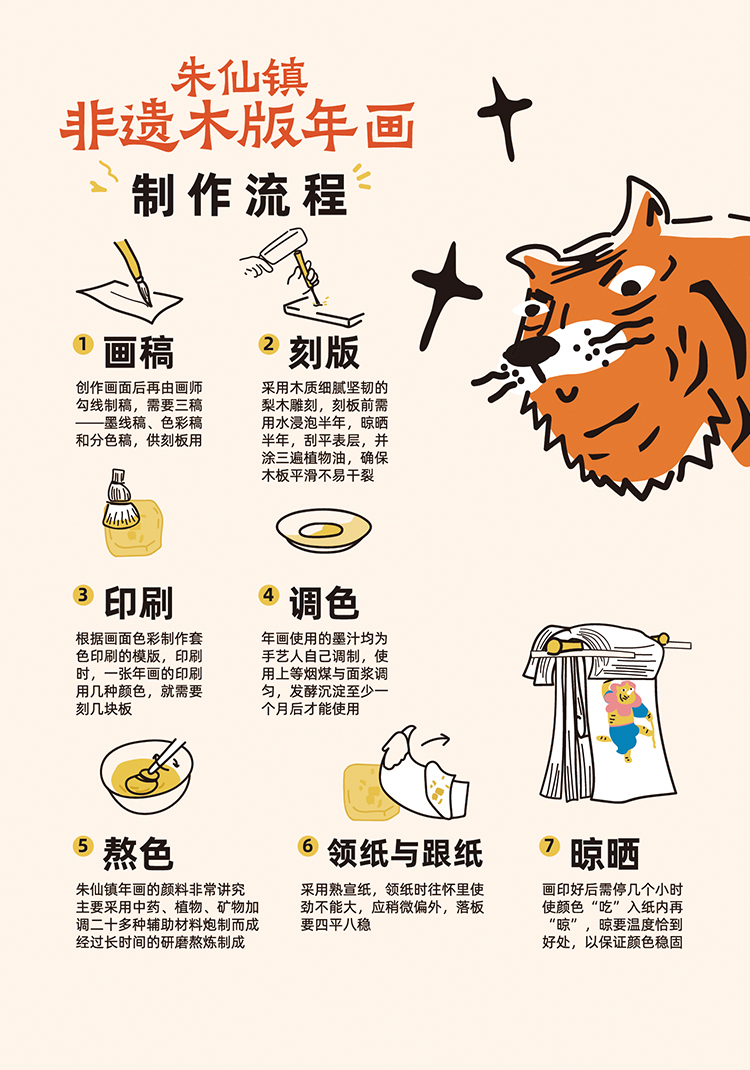 朱仙镇
非遗木版年画

制作流程

1 画稿
创作画面后再由画师勾线制稿，需要三稿——墨线稿、色彩稿和分色稿，供刻板用

2 刻版
采用木质细腻坚韧的梨木雕刻，刻板前需用水浸泡半年，晾晒半年，刮平表层，并涂三遍植物油，确保木板平滑不易干裂

3 印刷
根据画面色彩制作套色印刷的模版，印刷时，一张年画的印刷用几种颜色，就需要刻几块板

4 调色
年画使用的墨汁均为手艺人自己调制，使用上等烟煤与面浆调匀，发酵沉淀至少一个月后才能使用

5 熬色
朱仙镇年画的颜料非常讲究主要采用中药、植物、矿物加调二十多种辅助材料炮制而成经过长时间的研磨熬炼制成

6 领纸与跟纸
采用熟宣纸，领纸时往怀里使劲不能大，应稍微偏外，落板要四平八稳

7 晾晒
画印好后需停几个小时使颜色“吃”入纸内再“晾”，晾要温度恰到好处，以保证颜色稳固