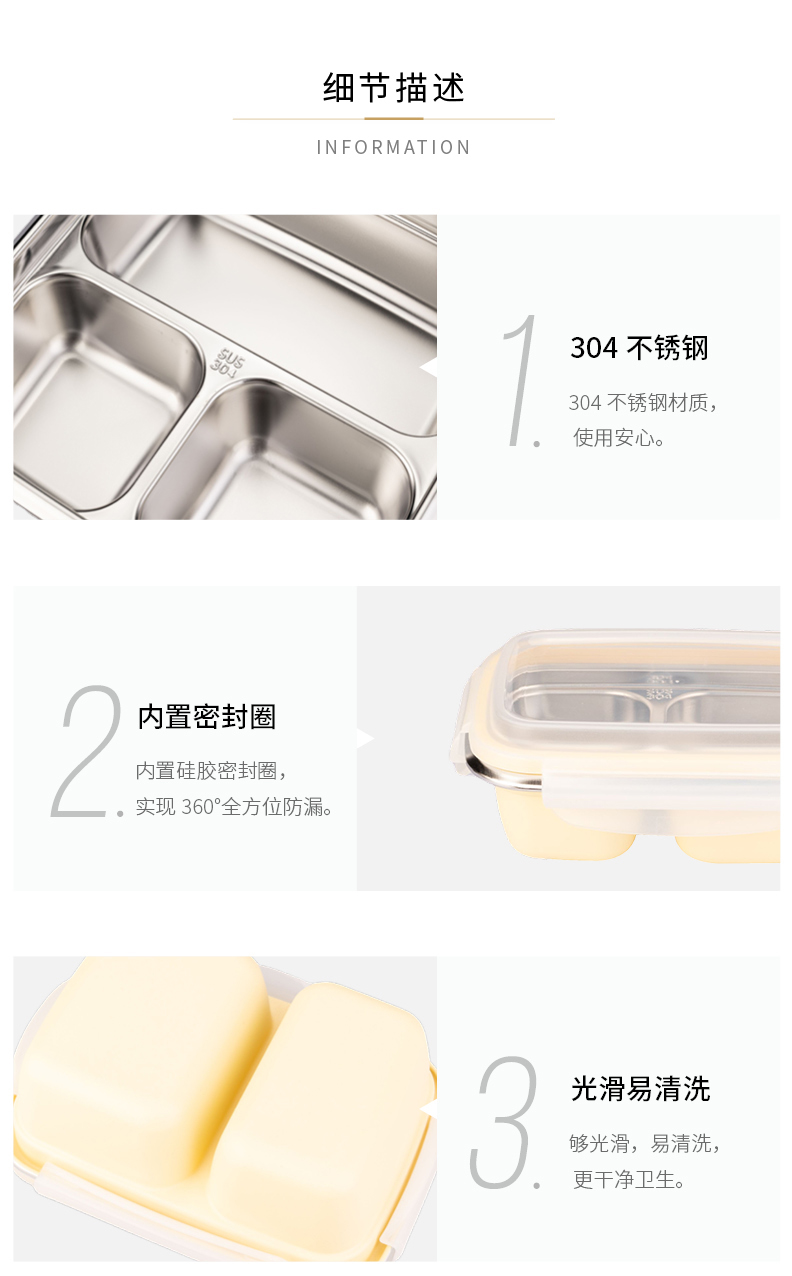 细节描述

INFORMATION

SUS 304

1.

304 不锈钢

304 不锈钢材质，
使用安心。

2.

内置密封圈

内置硅胶密封圈，
实现 360°全方位防漏。

3.

光滑易清洗

够光滑，易清洗，
更干净卫生。