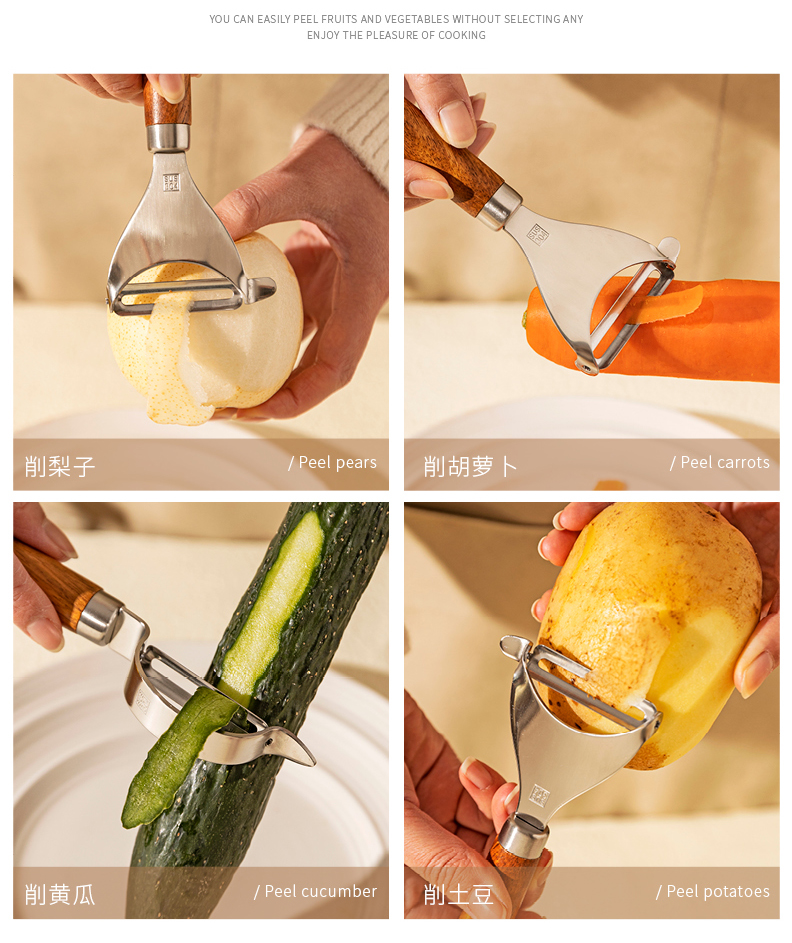 YOU CAN EASILY PEEL FRUITS AND VEGETABLES WITHOUT SELECTING ANY
ENJOY THE PLEASURE OF COOKING

削梨子 / Peel pears

削胡萝卜 / Peel carrots

削黄瓜 / Peel cucumber

削土豆 / Peel potatoes