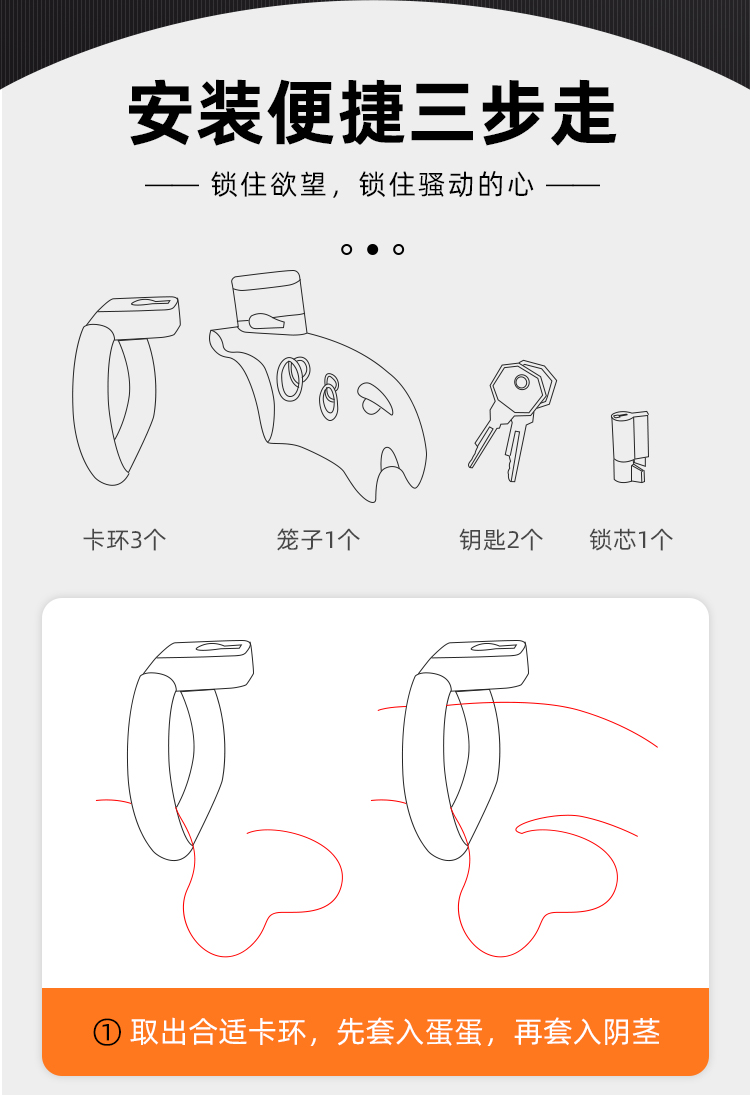 安装便捷三步走

—— 锁住欲望，锁住骚动的心 ——

卡环3个

笼子1个

钥匙2个

锁芯1个

① 取出合适卡环，先套入蛋蛋，再套入阴茎