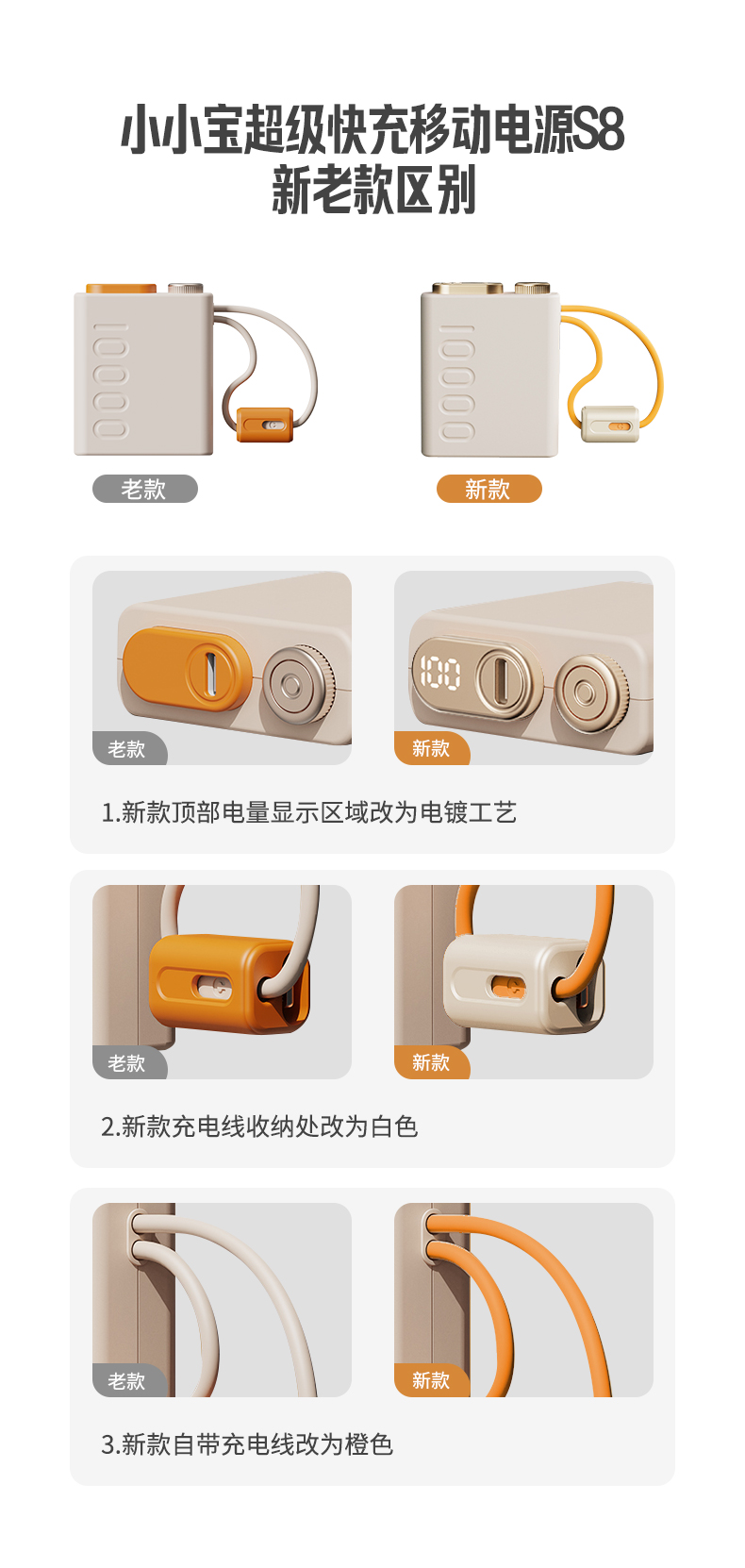 小小宝超级快充移动电源S8
新老款区别

10000

老款

10000

新款

老款

100

新款

1.新款顶部电量显示区域改为电镀工艺

老款

新款

2.新款充电线收纳处改为白色

老款

新款

3.新款自带充电线改为橙色