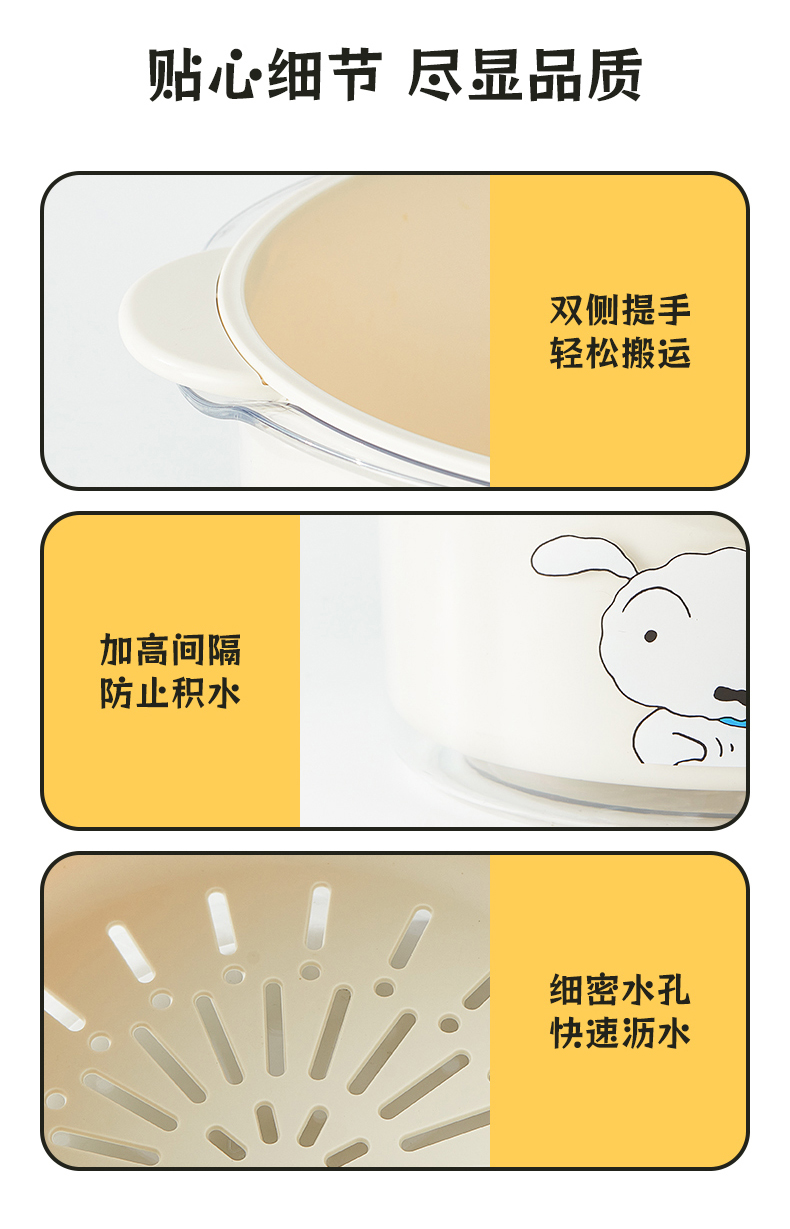 贴心细节 尽显品质

双侧提手
轻松搬运

加高间隔
防止积水

细密水孔
快速沥水