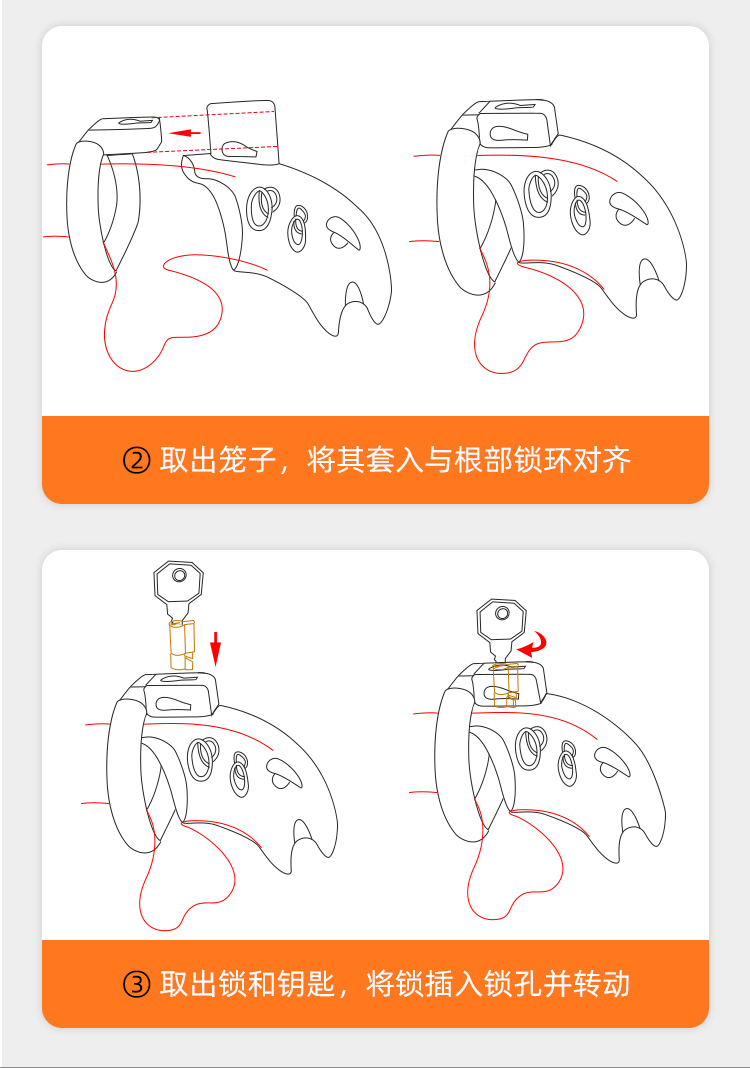 ② 取出笼子，将其套入与根部锁环对齐

③ 取出锁和钥匙，将锁插入锁孔并转动