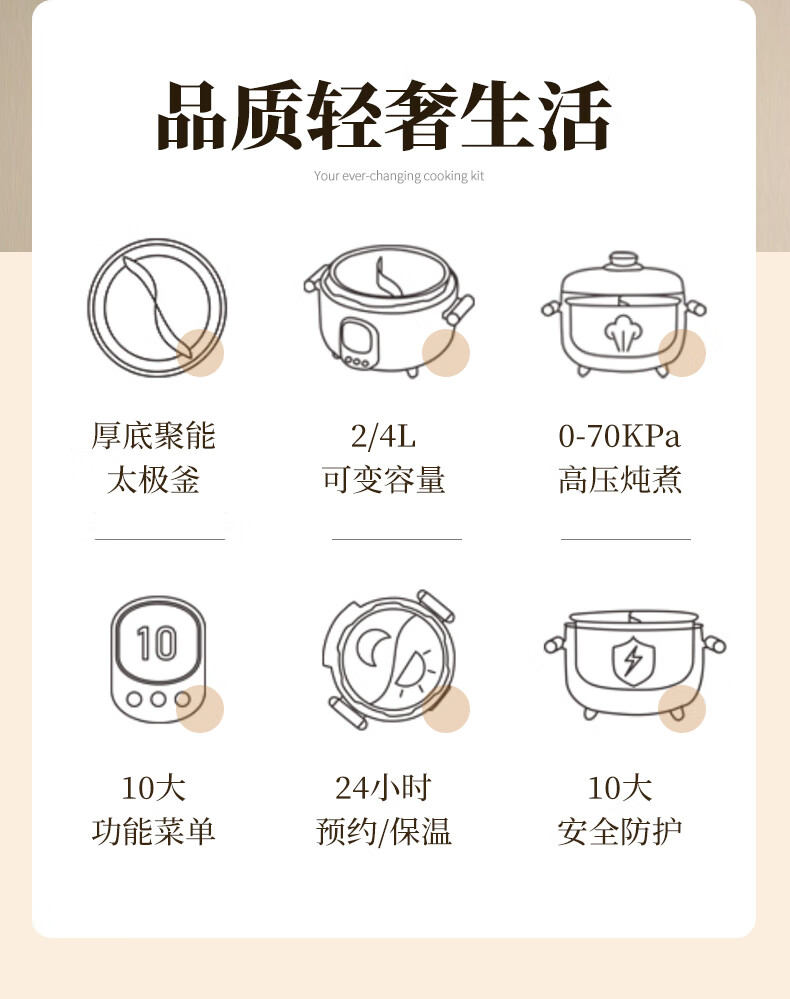 品质轻奢生活

Your ever-changing cooking kit

厚底聚能
太极釜

2/4L
可变容量

0-70KPa
高压炖煮

10

10大
功能菜单

24小时
预约/保温

10大
安全防护