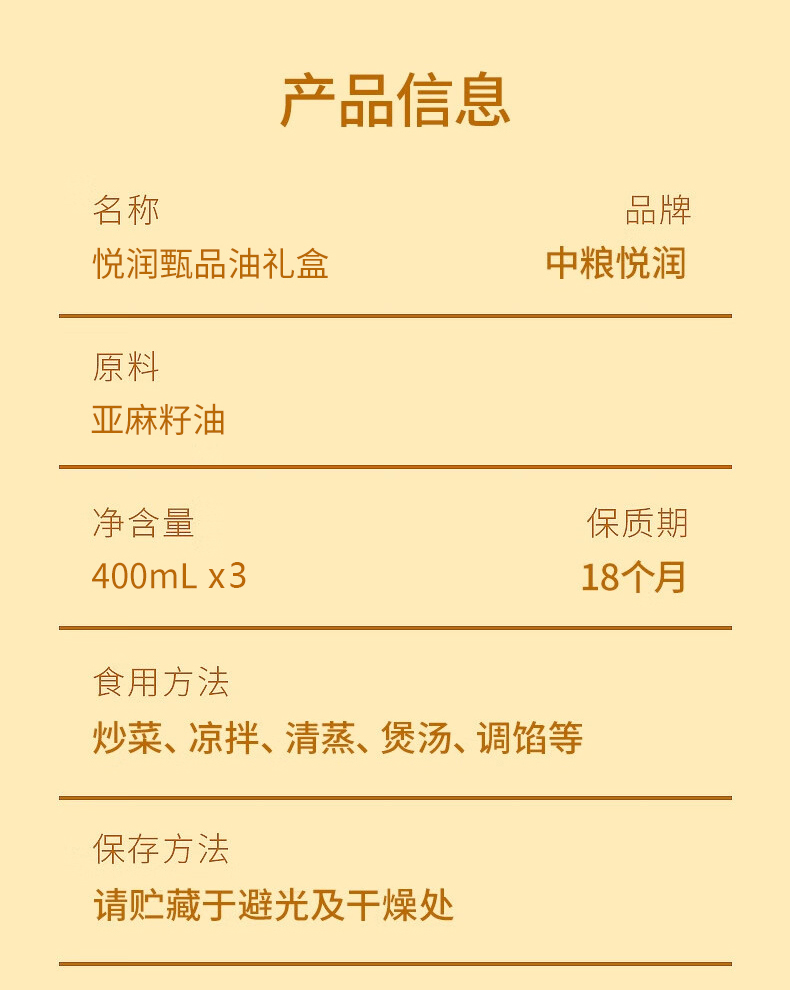 产品信息

名称
悦润甄品油礼盒

品牌
中粮悦润

原料
亚麻籽油

净含量
400mL x3

保质期
18个月

食用方法
炒菜、凉拌、清蒸、煲汤、调馅等

保存方法
请贮藏于避光及干燥处