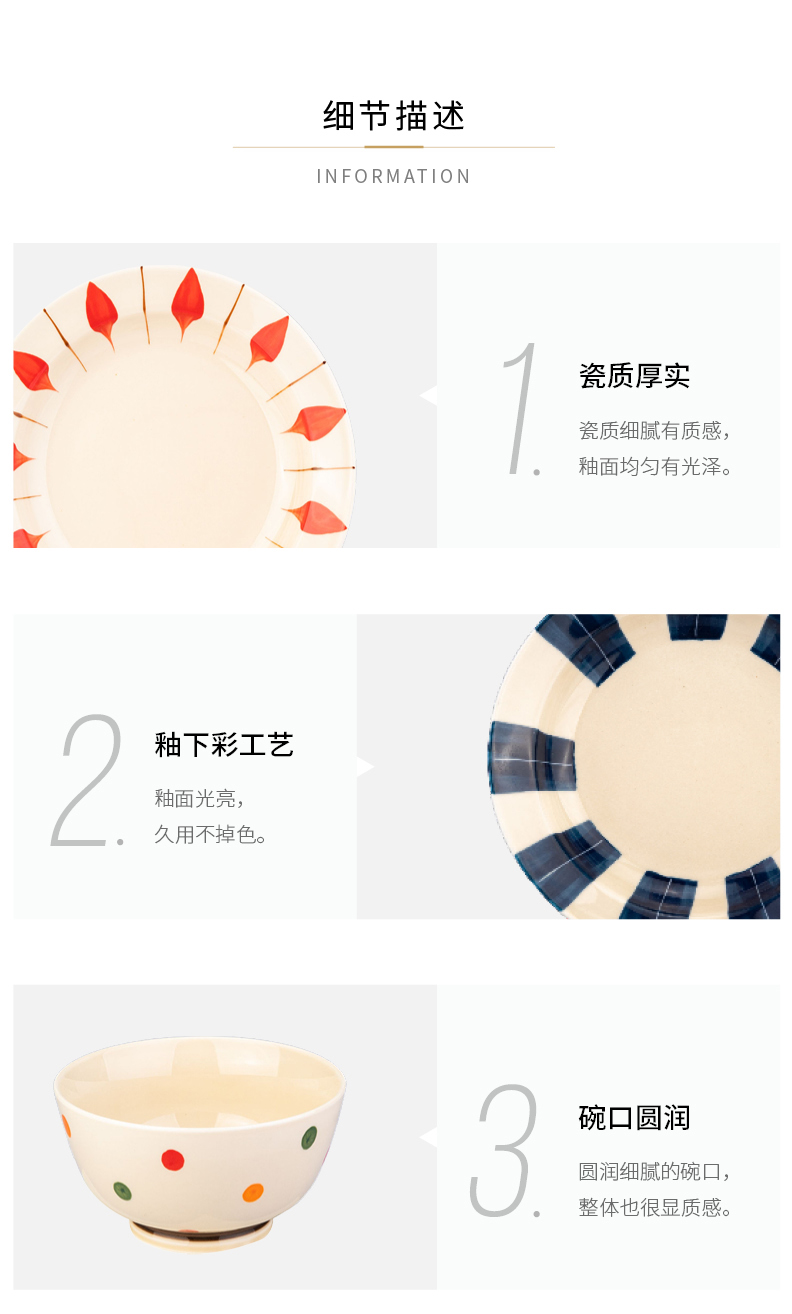 细节描述

INFORMATION

1.

瓷质厚实

瓷质细腻有质感，釉面均匀有光泽。

2.

釉下彩工艺

釉面光亮，久用不掉色。

3.

碗口圆润

圆润细腻的碗口，整体也很显质感。