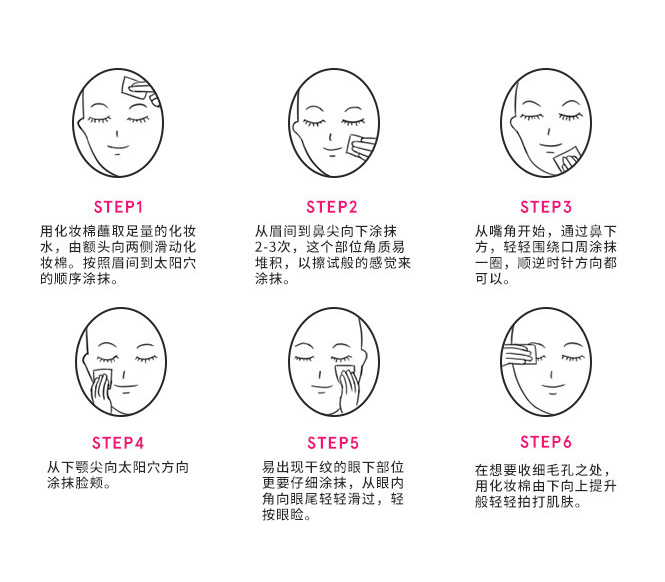 STEP1

用化妆棉蘸取足量的化妆水，由额头向两侧滑动化妆棉。按照眉间到太阳穴的顺序涂抹。

STEP2

从眉间到鼻尖向下涂抹2-3次，这个部位角质易堆积，以擦试般的感觉来涂抹。

STEP3

从嘴角开始，通过鼻下方，轻轻围绕口周涂抹一圈，顺逆时针方向都可以。

STEP4

从下颚尖向太阳穴方向涂抹脸颊。

STEP5

易出现干纹的眼下部位更要仔细涂抹，从眼内角向眼尾轻轻滑过，轻按眼睑。

STEP6

在想要收细毛孔之处，用化妆棉由下向上提升般轻轻拍打肌肤。