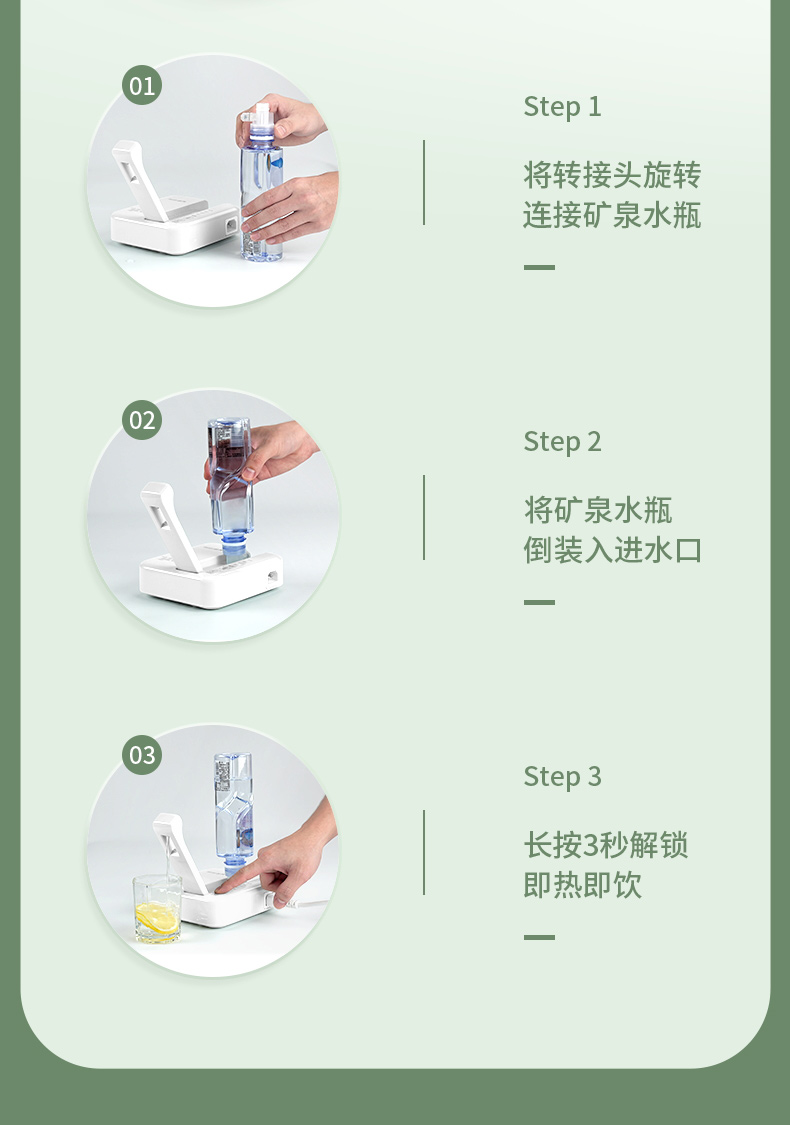 01

Step 1

将转接头旋转
连接矿泉水瓶

02

Step 2

将矿泉水瓶
倒装入进水口

03

Step 3

长按3秒解锁
即热即饮