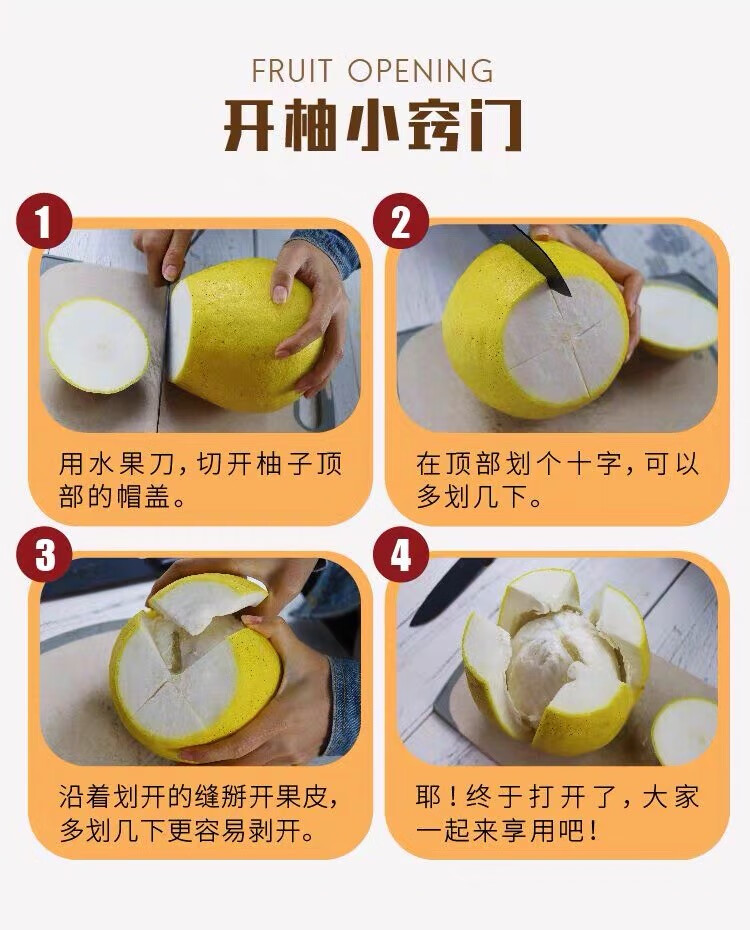 FRUIT OPENING
开柚小窍门

1
用水果刀，切开柚子顶部的帽盖。

2
在顶部划个十字，可以多划几下。

3
沿着划开的缝掰开果皮，多划几下更容易剥开。

4
耶！终于打开了，大家一起来享用吧！