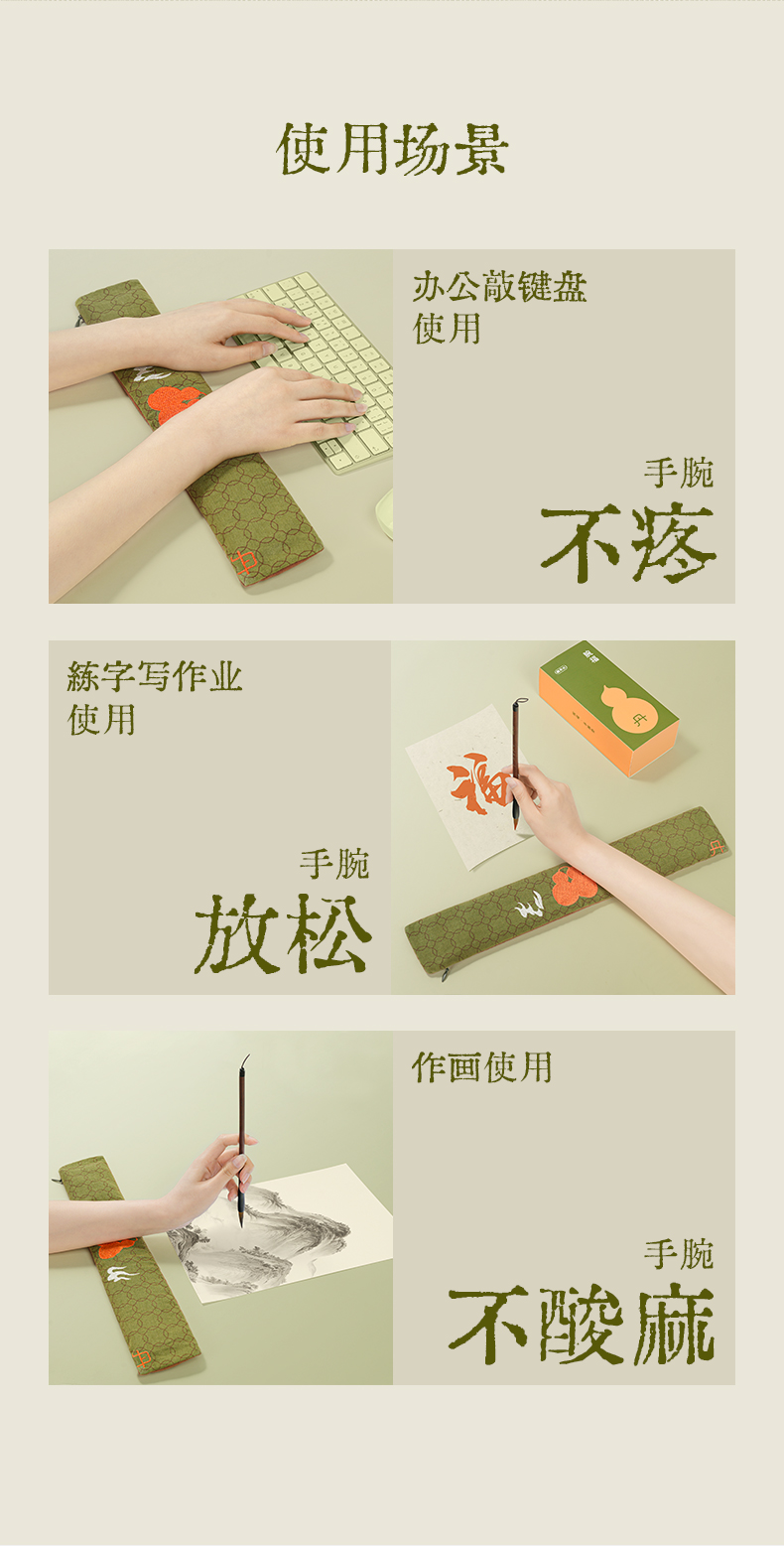 使用场景

办公敲键盘
使用

手腕
不疼

練字写作业
使用

手腕
放松

福

作画使用

手腕
不酸麻