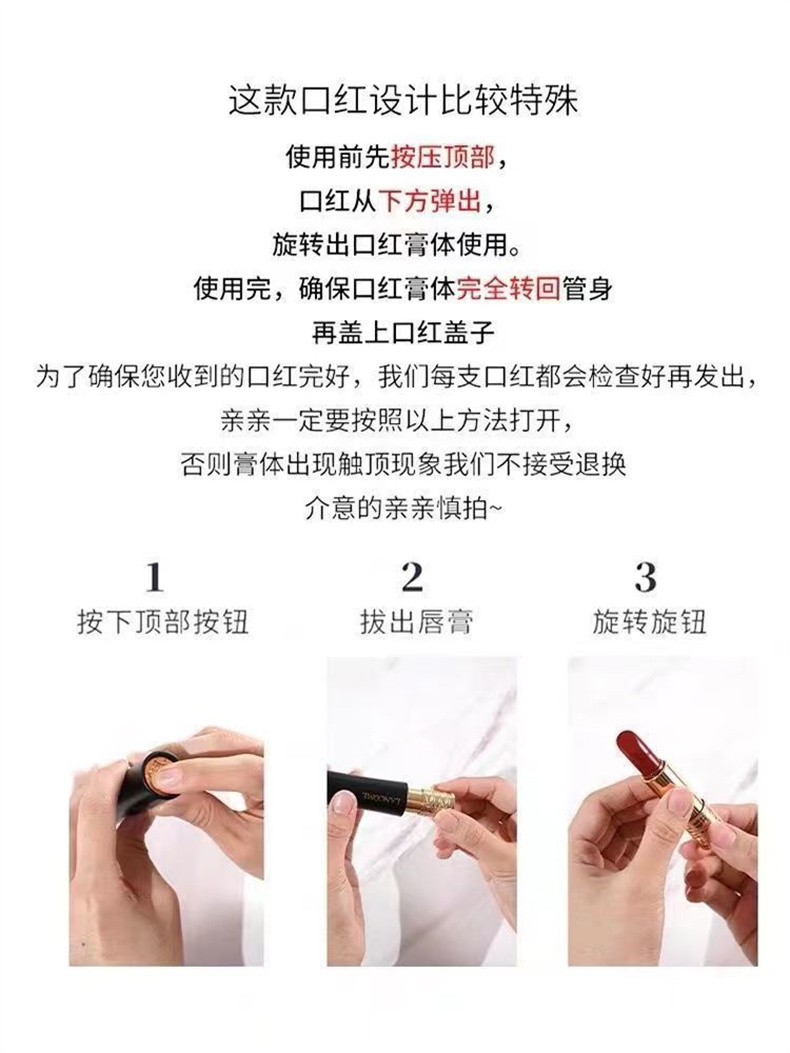 这款口红设计比较特殊

使用前先按压顶部，
口红从下方弹出，
旋转出口红膏体使用。
使用完，确保口红膏体完全转回管身
再盖上口红盖子
为了确保您收到的口红完好，我们每支口红都会检查好再发出，
亲亲一定要按照以上方法打开，
否则膏体出现触顶现象我们不接受退换
介意的亲亲慎拍~

1
按下顶部按钮

2
拔出唇膏

3
旋转旋钮

LANCOME