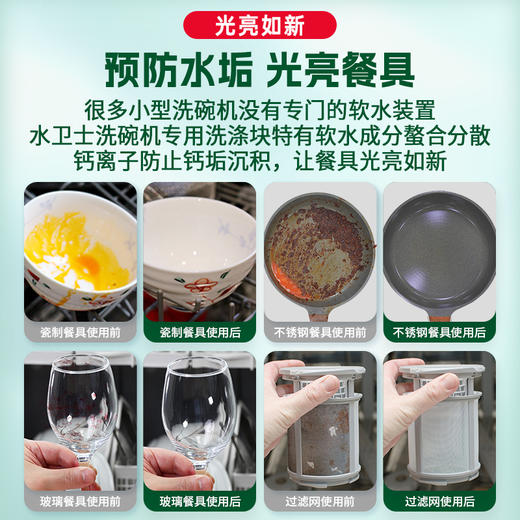 光亮如新

预防水垢 光亮餐具

很多小型洗碗机没有专门的软水装置
水卫士洗碗机专用洗涤块特有软水成分螯合分散
钙离子防止钙垢沉积，让餐具光亮如新

瓷制餐具使用前

瓷制餐具使用后

不锈钢餐具使用前

不锈钢餐具使用后

玻璃餐具使用前

玻璃餐具使用后

过滤网使用前

过滤网使用后