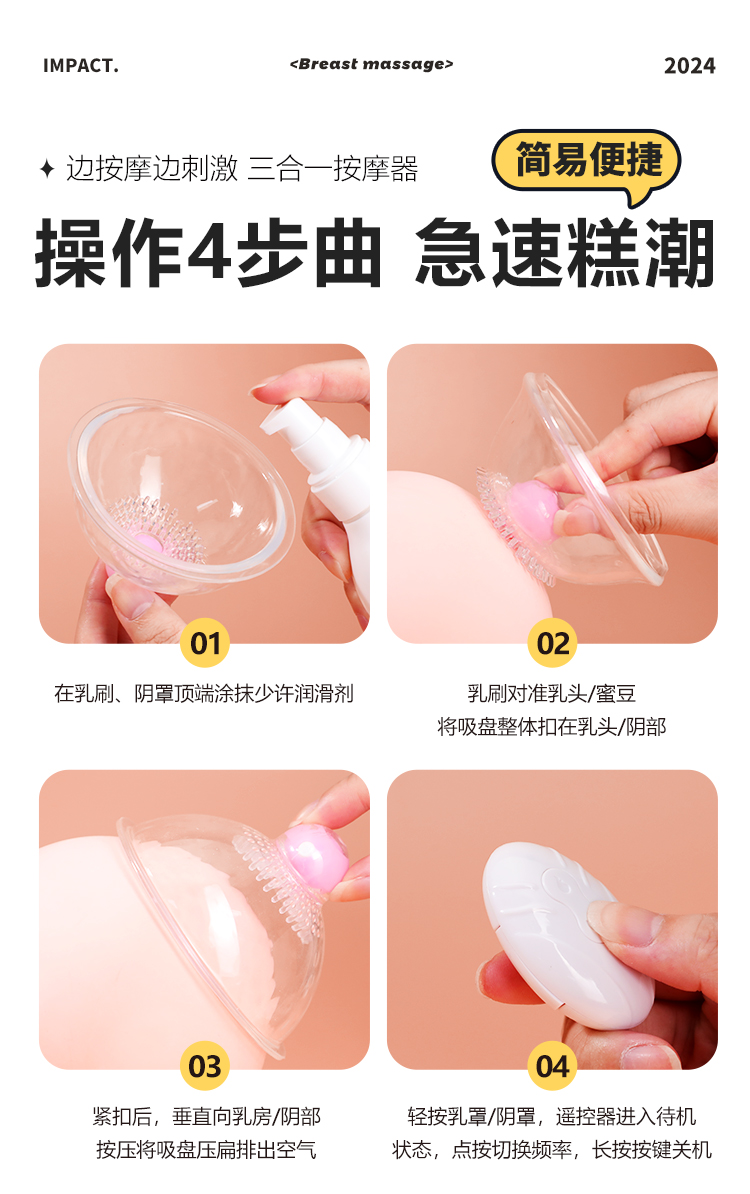 IMPACT.

<Breast massage>

2024

✦ 边按摩边刺激 三合一按摩器

简易便捷

操作4步曲 急速糕潮

01

在乳刷、阴罩顶端涂抹少许润滑剂

02

乳刷对准乳头/蜜豆
将吸盘整体扣在乳头/阴部

03

紧扣后，垂直向乳房/阴部
按压将吸盘压扁排出空气

04

轻按乳罩/阴罩，遥控器进入待机
状态，点按切换频率，长按按键关机