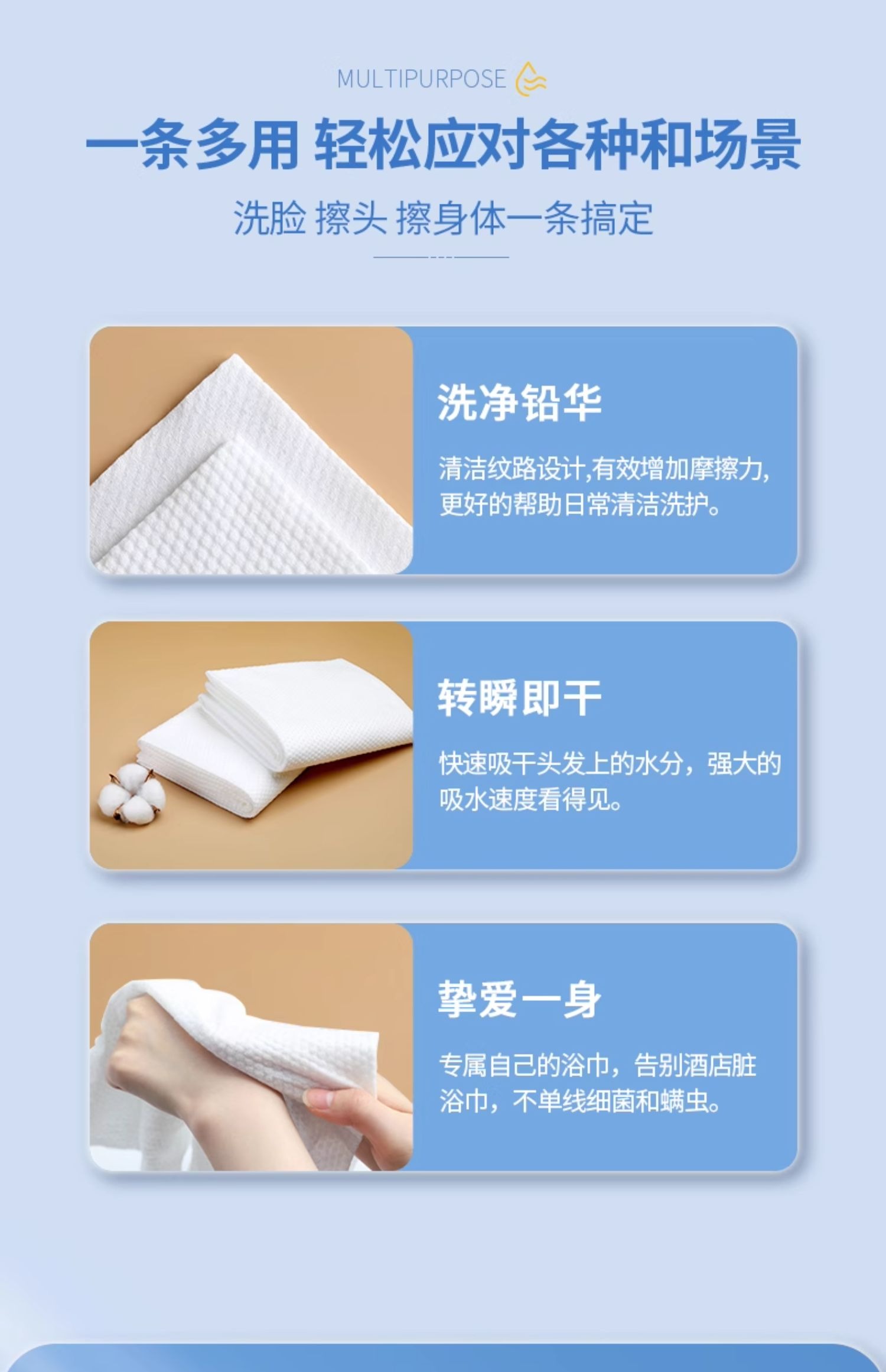 MULTIPURPOSE

一条多用 轻松应对各种和场景

洗脸 擦头 擦身体一条搞定

洗净铅华

清洁纹路设计,有效增加摩擦力,更好的帮助日常清洁洗护。

转瞬即干

快速吸干头发上的水分，强大的吸水速度看得见。

挚爱一身

专属自己的浴巾，告别酒店脏浴巾，不单线细菌和螨虫。