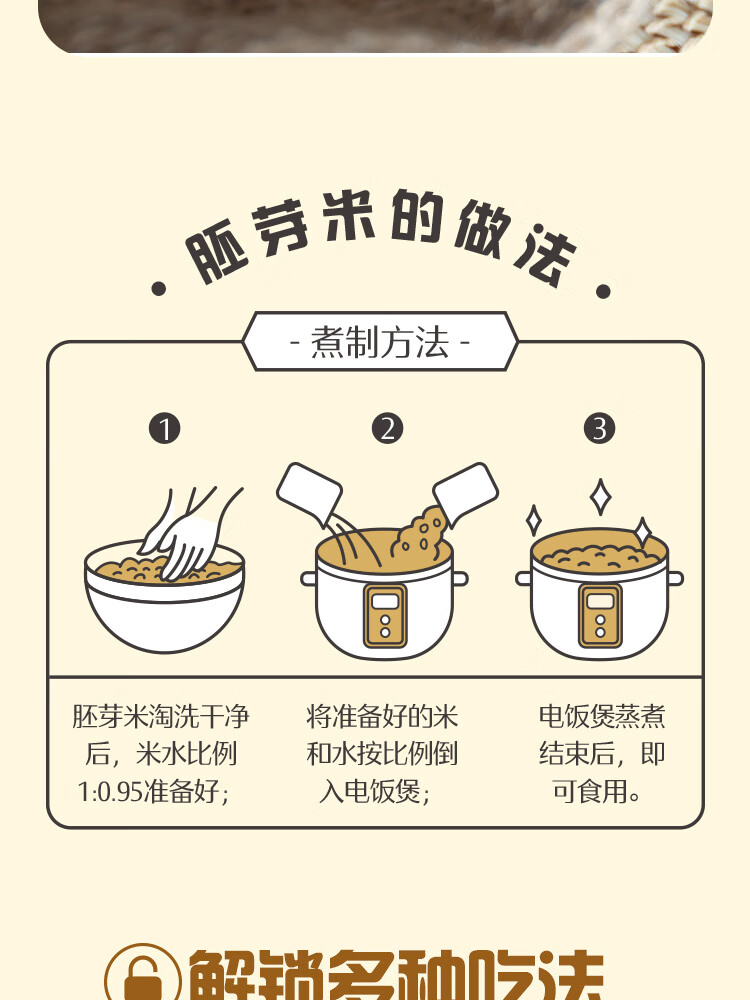 胚芽米的做法

- 煮制方法 -

1

2

3

胚芽米淘洗干净后，米水比例1:0.95准备好；

将准备好的米和水按比例倒入电饭煲；

电饭煲蒸煮结束后，即可食用。

解锁多种吃法