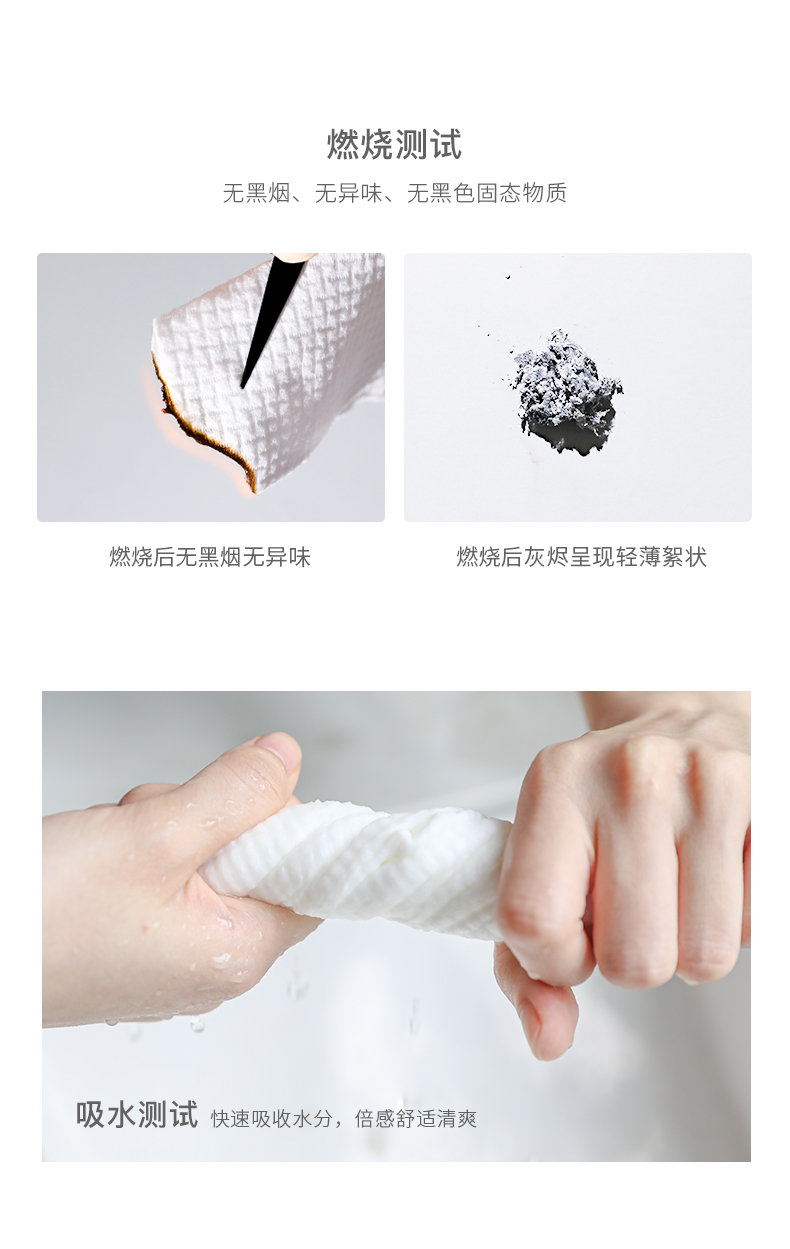 燃烧测试

无黑烟、无异味、无黑色固态物质

燃烧后无黑烟无异味

燃烧后灰烬呈现轻薄絮状

吸水测试 快速吸收水分，倍感舒适清爽