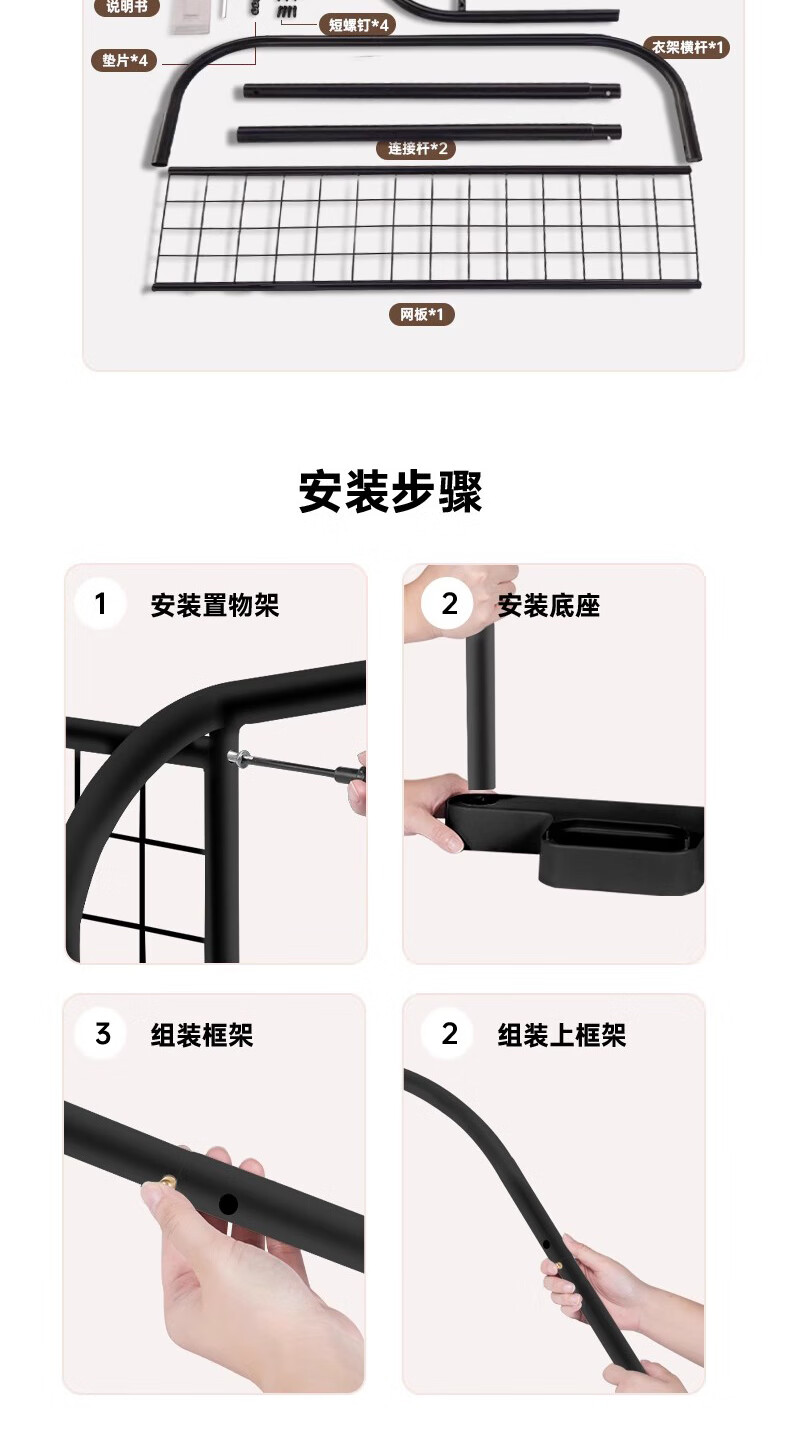 说明书

短螺钉*4

垫片*4

衣架横杆*1

连接杆*2

网板*1

安装步骤

1 安装置物架

2 安装底座

3 组装框架

2 组装上框架